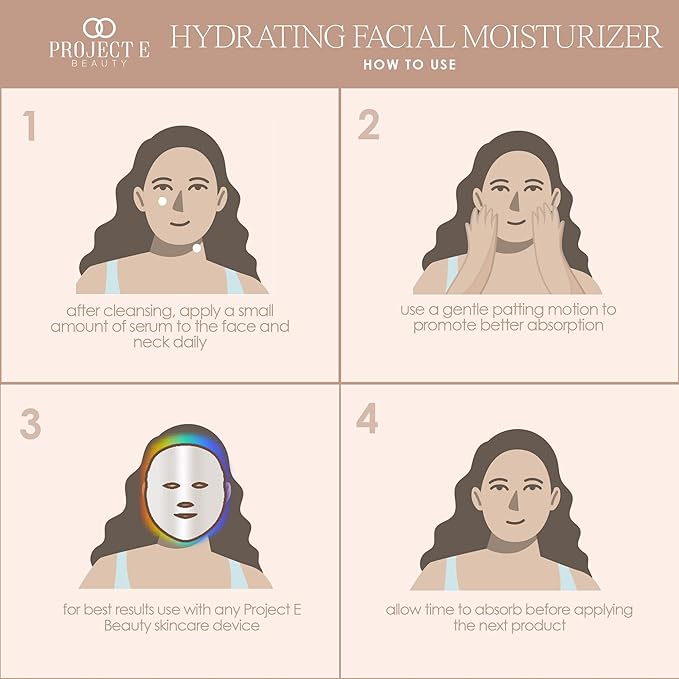 PROJECT E
BEAUTY

HYDRATING FACIAL MOISTURIZER
HOW TO USE

1

after cleansing, apply a small amount of serum to the face and neck daily

2

use a gentle patting motion to promote better absorption

3

for best results use with any Project E Beauty skincare device

4

allow time to absorb before applying the next product