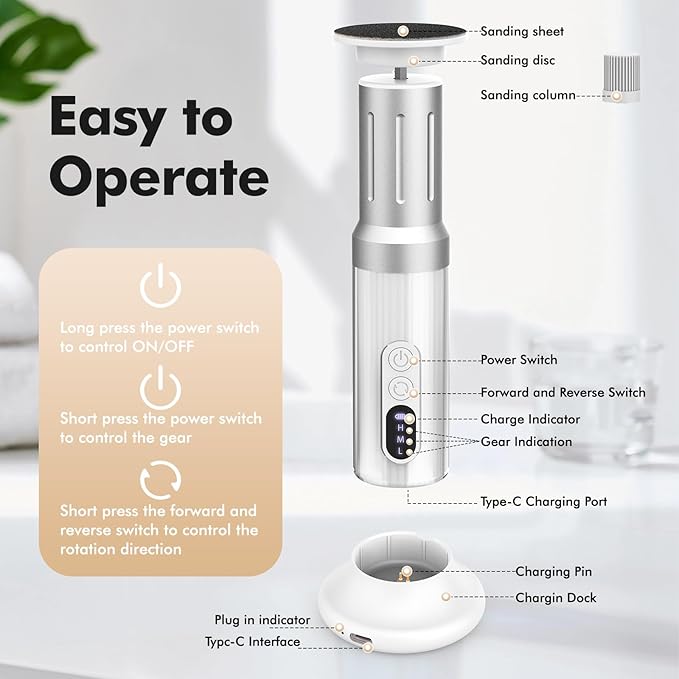 Easy to Operate

Long press the power switch to control ON/OFF

Short press the power switch to control the gear

Short press the forward and reverse switch to control the rotation direction

Sanding sheet

Sanding disc

Sanding column

Power Switch

Forward and Reverse Switch

Charge Indicator

H
M
L

Gear Indication

Type-C Charging Port

Charging Pin

Chargin Dock

Plug in indicator

Typc-C Interface