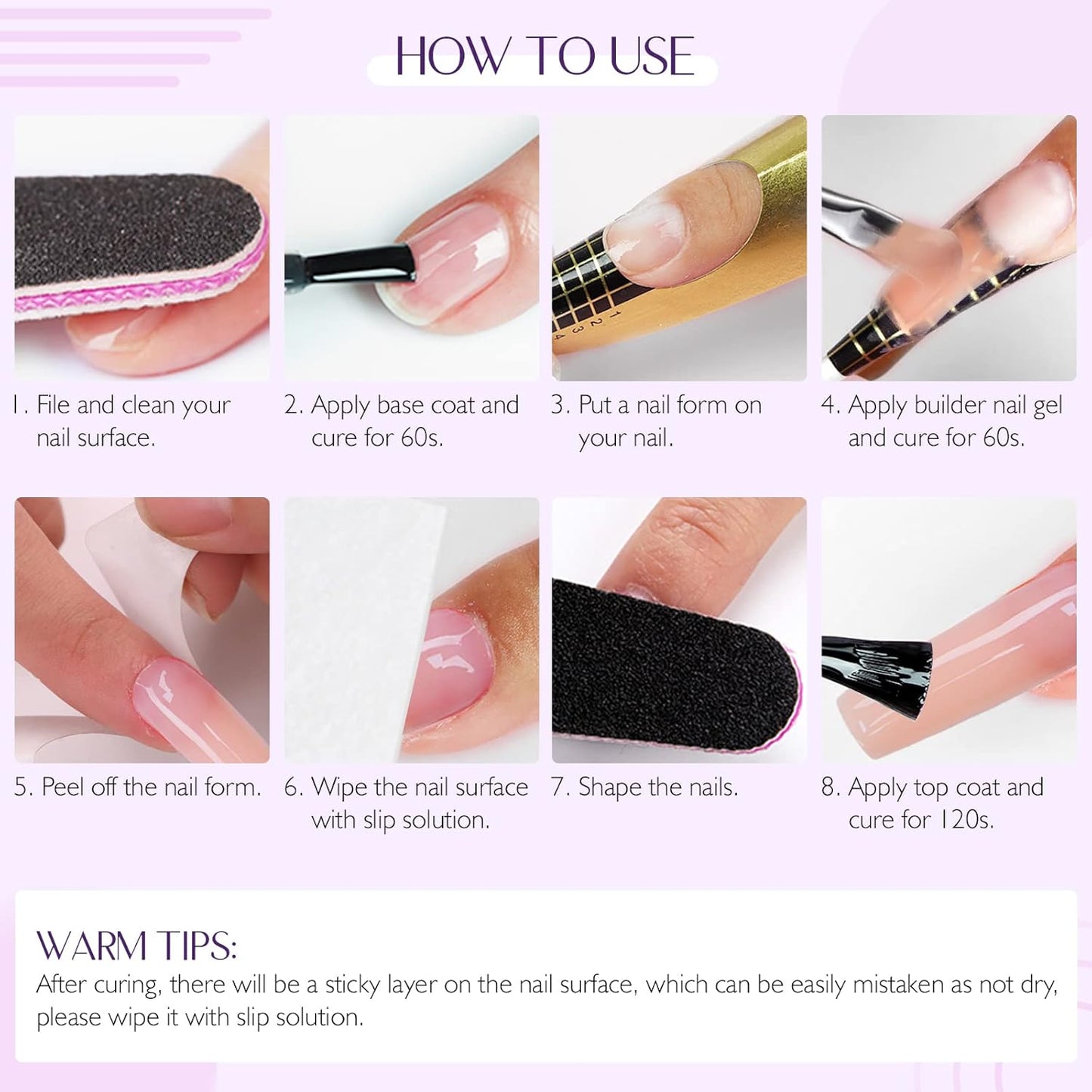 HOW TO USE

1. File and clean your nail surface.

2. Apply base coat and cure for 60s.

3. Put a nail form on your nail.

4. Apply builder nail gel and cure for 60s.

5. Peel off the nail form.

6. Wipe the nail surface with slip solution.

7. Shape the nails.

8. Apply top coat and cure for 120s.

WARM TIPS:
After curing, there will be a sticky layer on the nail surface, which can be easily mistaken as not dry, please wipe it with slip solution.