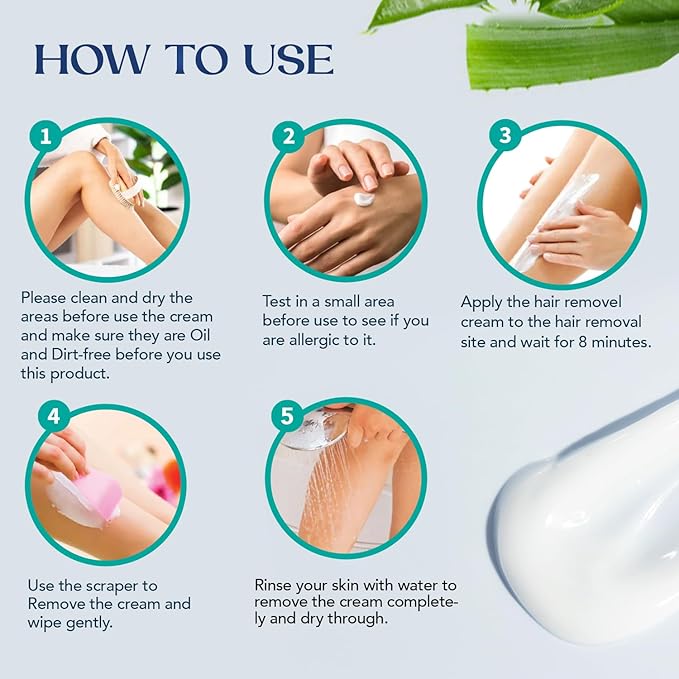 HOW TO USE

1

Please clean and dry the areas before use the cream and make sure they are Oil and Dirt-free before you use this product.

2

Test in a small area before use to see if you are allergic to it.

3

Apply the hair removel cream to the hair removal site and wait for 8 minutes.

4

Use the scraper to Remove the cream and wipe gently.

5

Rinse your skin with water to remove the cream completely and dry through.