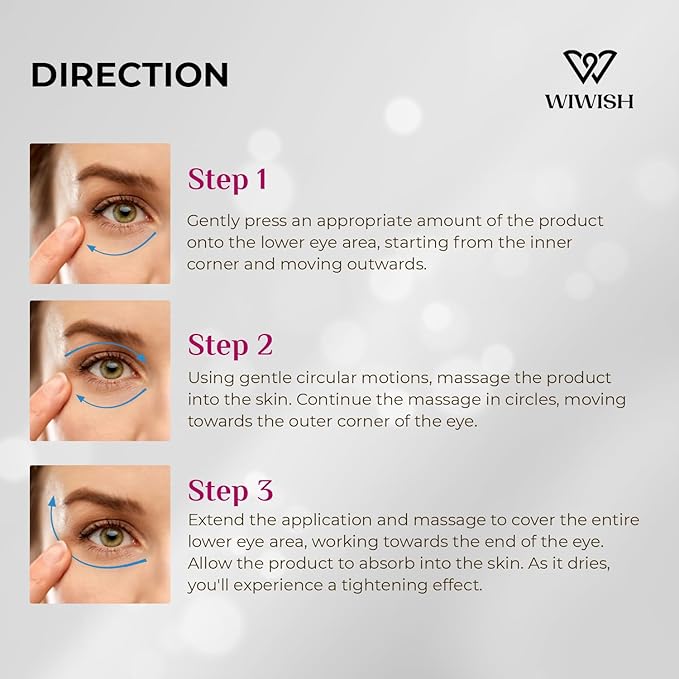 DIRECTION

WIWISH

Step 1

Gently press an appropriate amount of the product onto the lower eye area, starting from the inner corner and moving outwards.

Step 2

Using gentle circular motions, massage the product into the skin. Continue the massage in circles, moving towards the outer corner of the eye.

Step 3

Extend the application and massage to cover the entire lower eye area, working towards the end of the eye. Allow the product to absorb into the skin. As it dries, you'll experience a tightening effect.