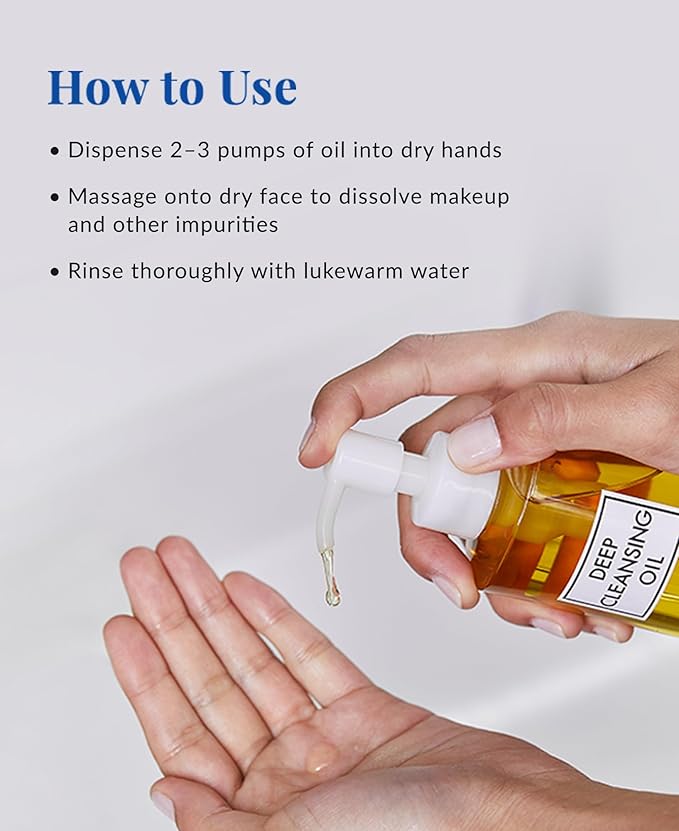 How to Use

• Dispense 2–3 pumps of oil into dry hands

• Massage onto dry face to dissolve makeup and other impurities

• Rinse thoroughly with lukewarm water

DEEP CLEANSING OIL