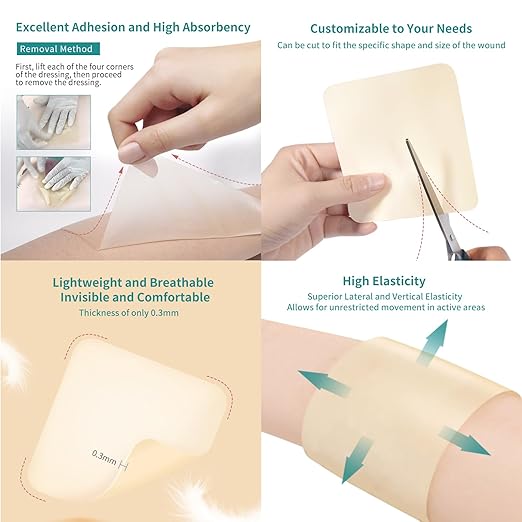 Excellent Adhesion and High Absorbency

Removal Method

First, lift each of the four corners of the dressing, then proceed to remove the dressing.

Customizable to Your Needs

Can be cut to fit the specific shape and size of the wound

Lightweight and Breathable
Invisible and Comfortable

Thickness of only 0.3mm

0.3mm

High Elasticity

Superior Lateral and Vertical Elasticity
Allows for unrestricted movement in active areas