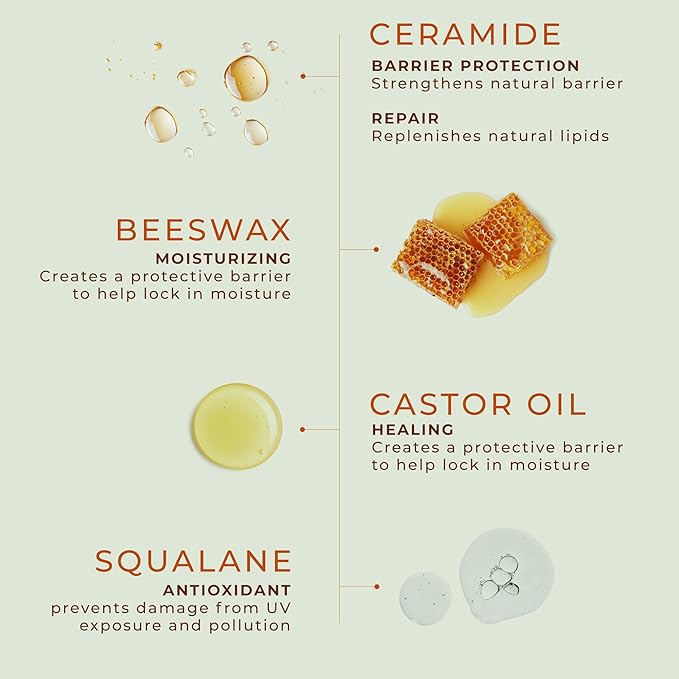 CERAMIDE
BARRIER PROTECTION
Strengthens natural barrier

REPAIR
Replenishes natural lipids

BEESWAX
MOISTURIZING
Creates a protective barrier to help lock in moisture

CASTOR OIL
HEALING
Creates a protective barrier to help lock in moisture

SQUALANE
ANTIOXIDANT
prevents damage from UV exposure and pollution