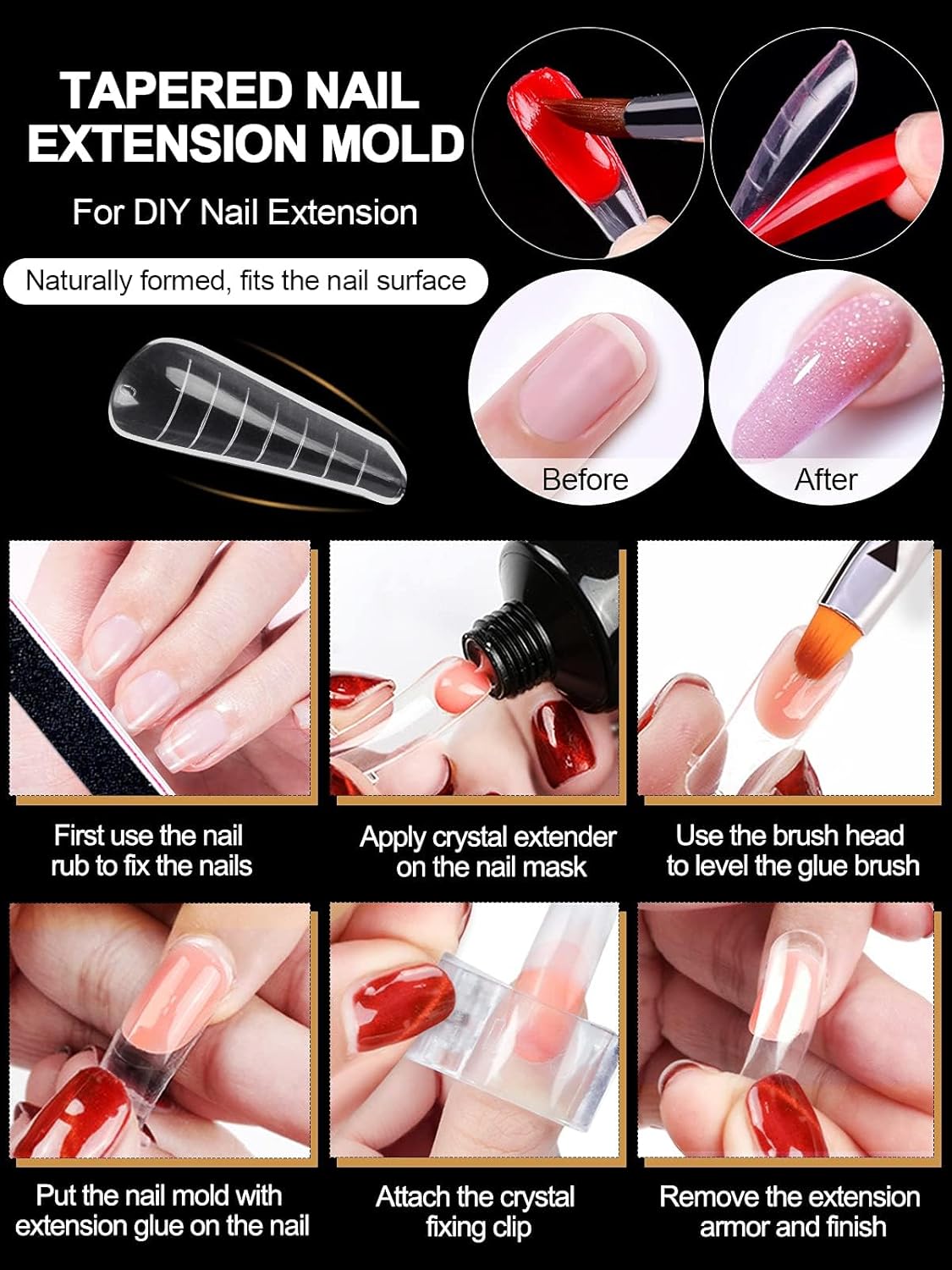 TAPERED NAIL EXTENSION MOLD

For DIY Nail Extension

Naturally formed, fits the nail surface

Before

After

First use the nail rub to fix the nails

Apply crystal extender on the nail mask

Use the brush head to level the glue brush

Put the nail mold with extension glue on the nail

Attach the crystal fixing clip

Remove the extension armor and finish