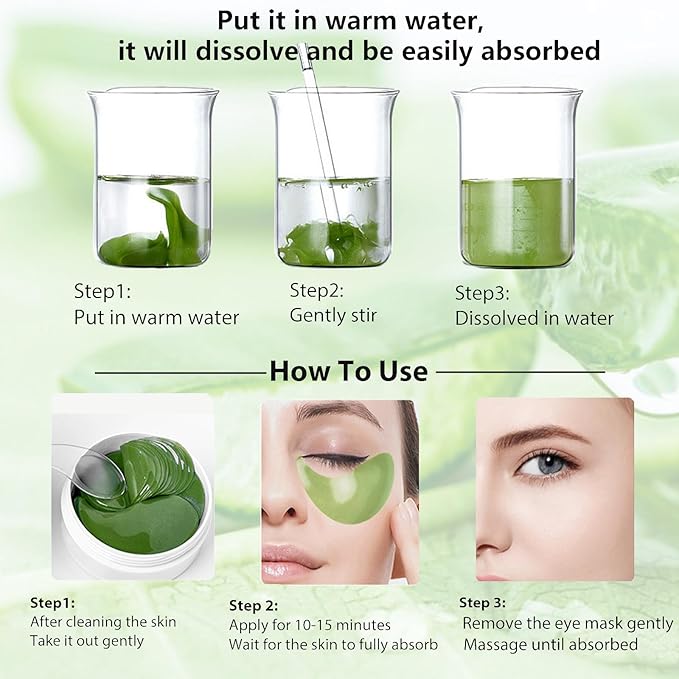 Put it in warm water,
it will dissolve and be easily absorbed

Step1:
Put in warm water

Step2:
Gently stir

Step3:
Dissolved in water

How To Use

Step1:
After cleaning the skin
Take it out gently

Step 2:
Apply for 10-15 minutes
Wait for the skin to fully absorb

Step 3:
Remove the eye mask gently
Massage until absorbed