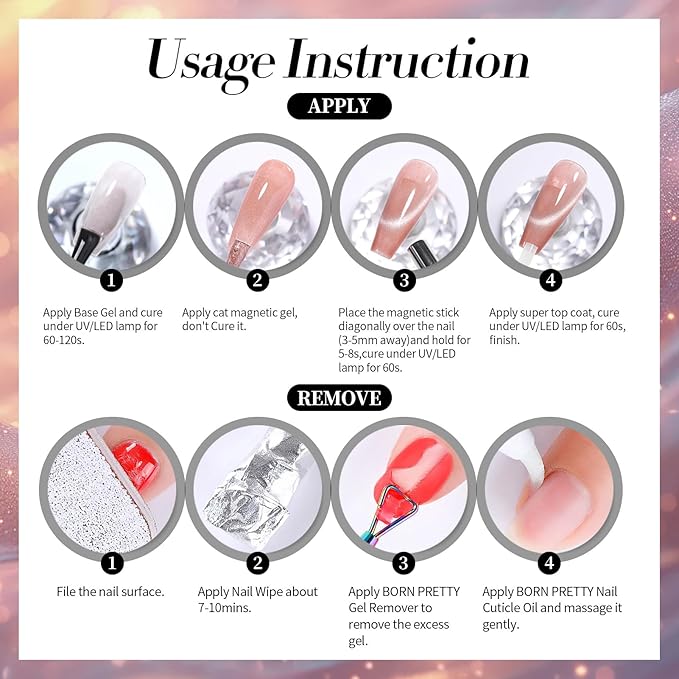 Usage Instruction

APPLY

1
Apply Base Gel and cure under UV/LED lamp for 60-120s.

2
Apply cat magnetic gel, don't Cure it.

3
Place the magnetic stick diagonally over the nail (3-5mm away)and hold for 5-8s,cure under UV/LED lamp for 60s.

4
Apply super top coat, cure under UV/LED lamp for 60s, finish.

REMOVE

1
File the nail surface.

2
Apply Nail Wipe about 7-10mins.

3
Apply BORN PRETTY Gel Remover to remove the excess gel.

4
Apply BORN PRETTY Nail Cuticle Oil and massage it gently.