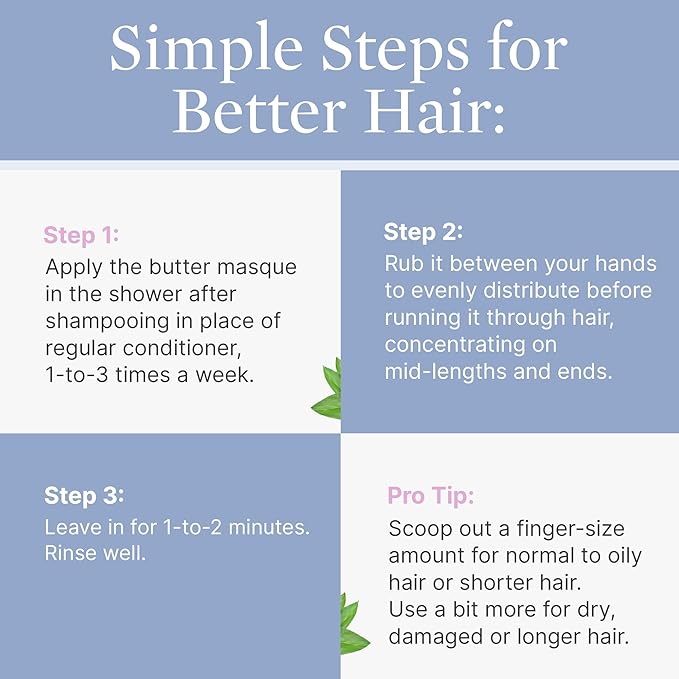 Simple Steps for Better Hair:

Step 1:
Apply the butter masque in the shower after shampooing in place of regular conditioner, 1-to-3 times a week.

Step 2:
Rub it between your hands to evenly distribute before running it through hair, concentrating on mid-lengths and ends.

Step 3:
Leave in for 1-to-2 minutes. Rinse well.

Pro Tip:
Scoop out a finger-size amount for normal to oily hair or shorter hair.
Use a bit more for dry, damaged or longer hair.