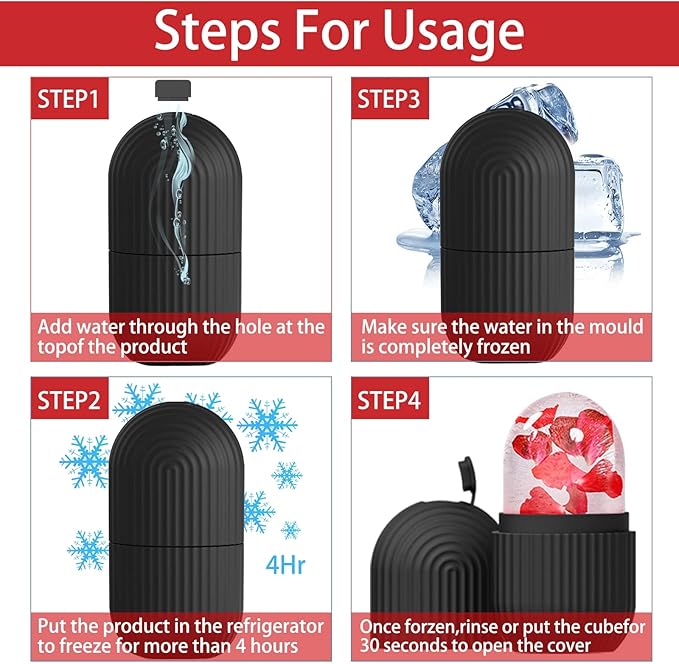 Steps For Usage

STEP1

Add water through the hole at the topof the product

STEP3

Make sure the water in the mould is completely frozen

STEP2

4Hr

Put the product in the refrigerator to freeze for more than 4 hours

STEP4

Once forzen,rinse or put the cubefor 30 seconds to open the cover