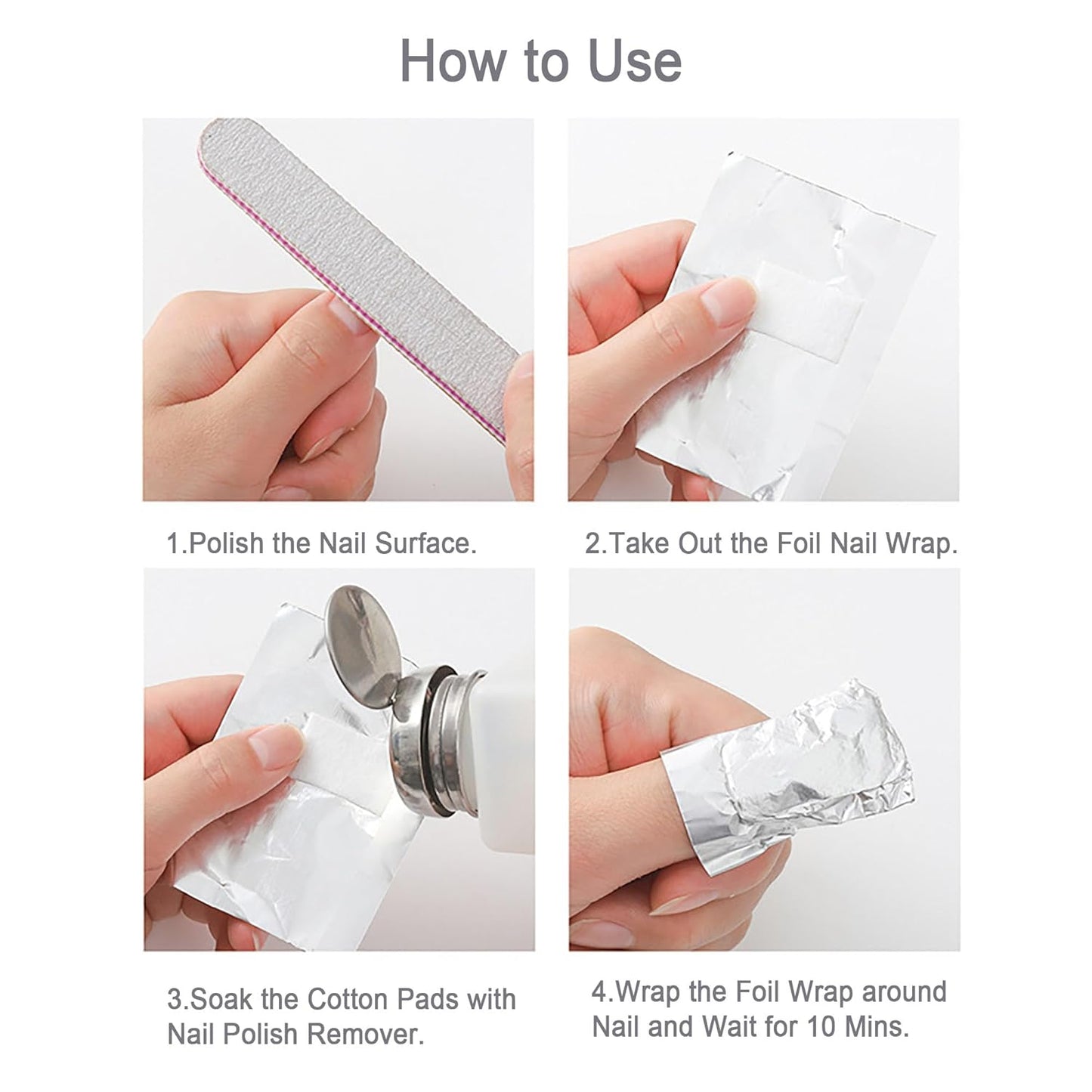 How to Use

1.Polish the Nail Surface.

2.Take Out the Foil Nail Wrap.

3.Soak the Cotton Pads with Nail Polish Remover.

4.Wrap the Foil Wrap around Nail and Wait for 10 Mins.