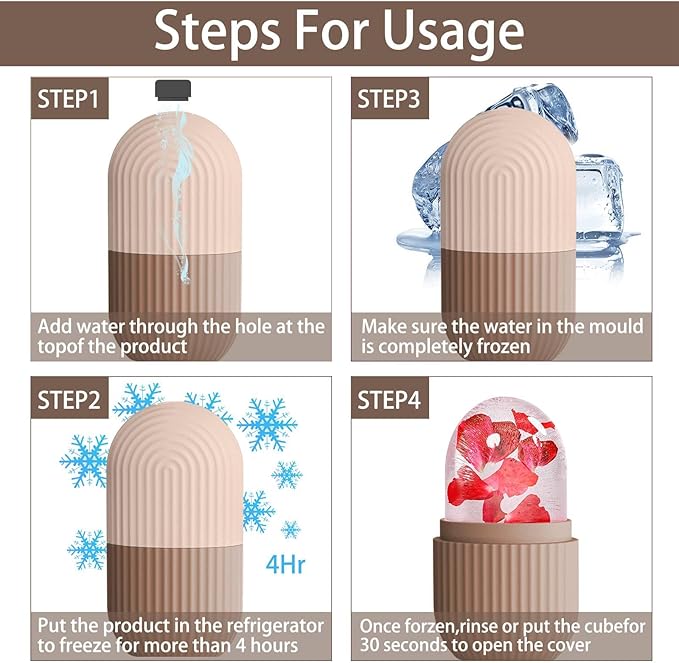 Steps For Usage

STEP1

Add water through the hole at the topof the product

STEP3

Make sure the water in the mould is completely frozen

STEP2

4Hr

Put the product in the refrigerator to freeze for more than 4 hours

STEP4

Once forzen,rinse or put the cubefor 30 seconds to open the cover