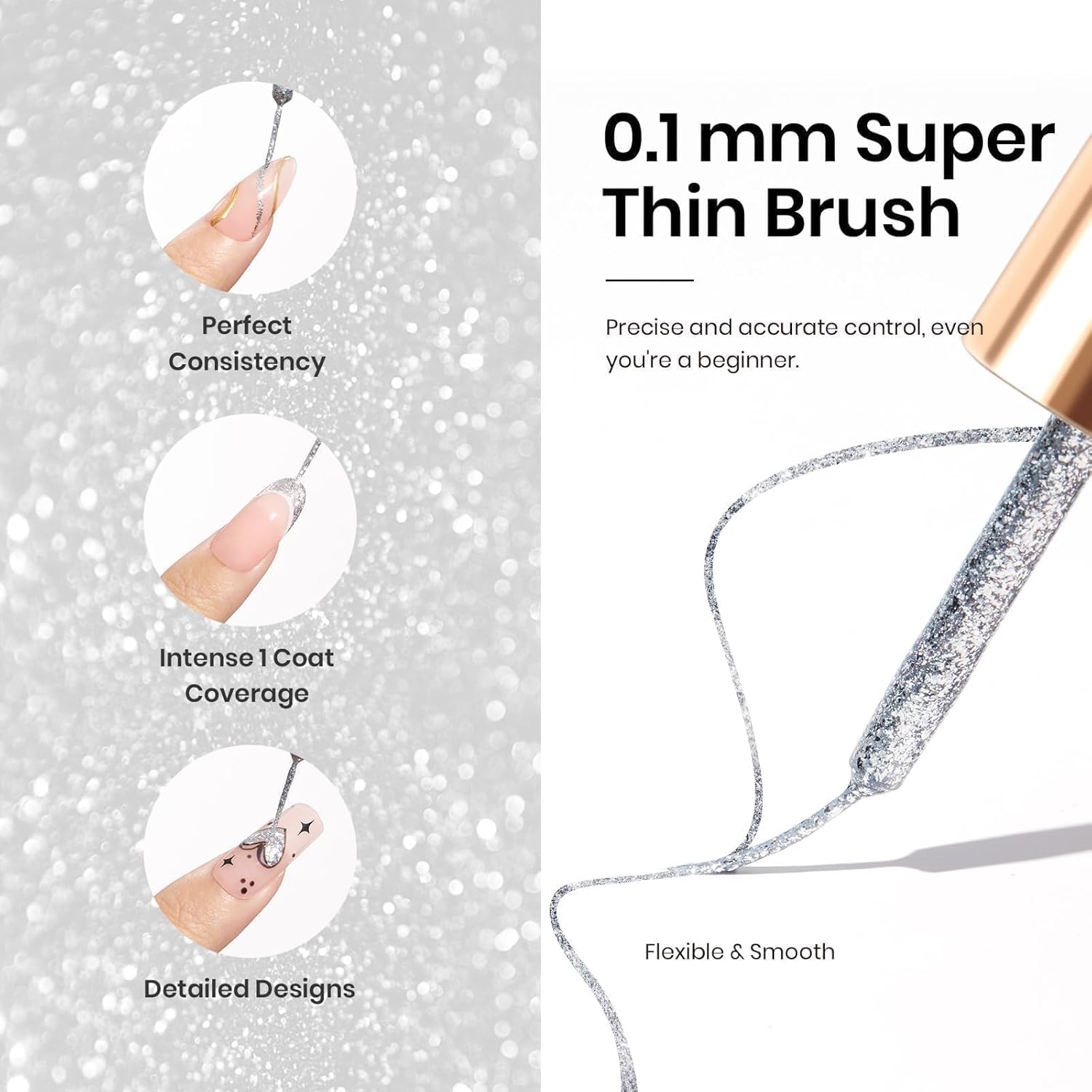 Perfect Consistency

Intense 1 Coat Coverage

Detailed Designs

0.1 mm Super Thin Brush

Precise and accurate control, even you're a beginner.

Flexible & Smooth