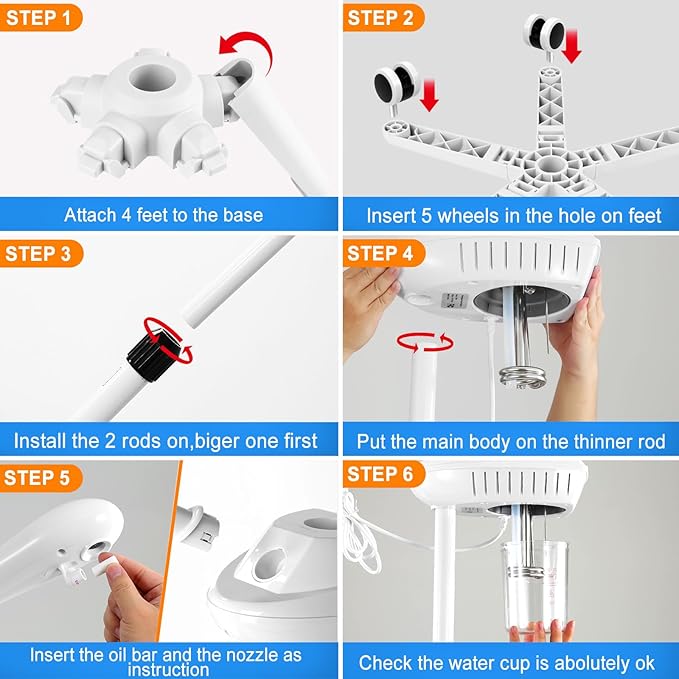 STEP 1

Attach 4 feet to the base

STEP 2

Insert 5 wheels in the hole on feet

STEP 3

Install the 2 rods on,biger one first

STEP 4

Put the main body on the thinner rod

STEP 5

Insert the oil bar and the nozzle as instruction

STEP 6

Check the water cup is abolutely ok