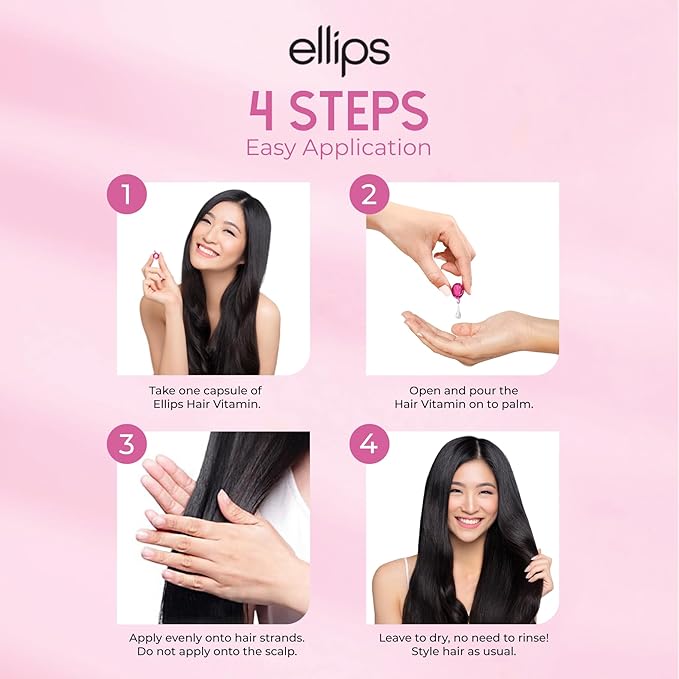 ellips

4 STEPS
Easy Application

1

Take one capsule of Ellips Hair Vitamin.

2

Open and pour the Hair Vitamin on to palm.

3

Apply evenly onto hair strands. Do not apply onto the scalp.

4

Leave to dry, no need to rinse! Style hair as usual.