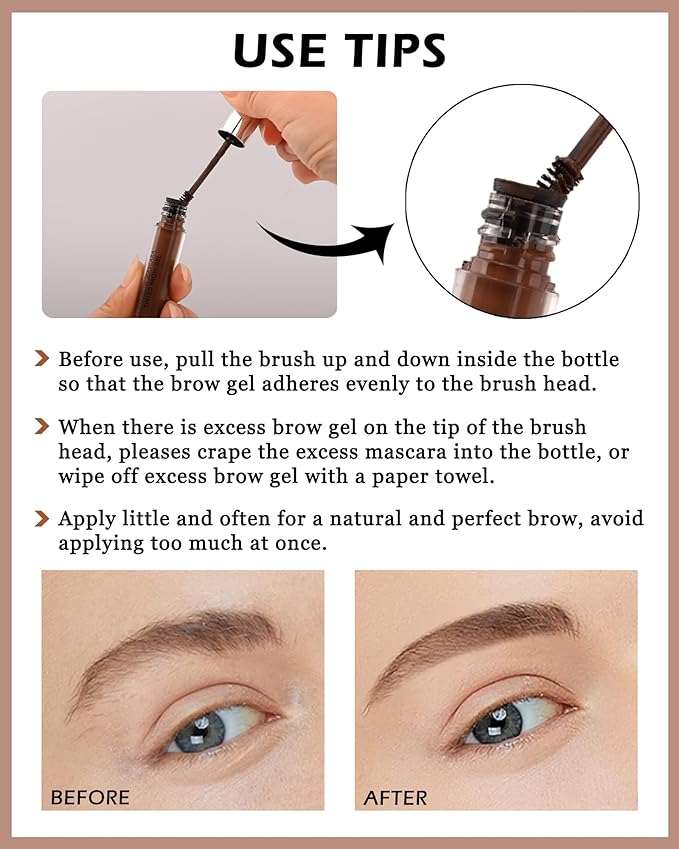 USE TIPS

Before use, pull the brush up and down inside the bottle so that the brow gel adheres evenly to the brush head.

When there is excess brow gel on the tip of the brush head, pleases crape the excess mascara into the bottle, or wipe off excess brow gel with a paper towel.

Apply little and often for a natural and perfect brow, avoid applying too much at once.

BEFORE

AFTER