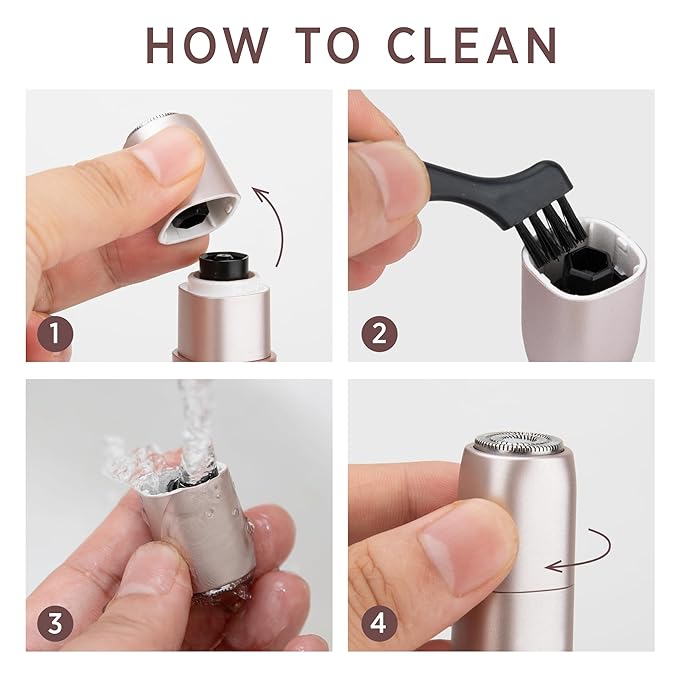 HOW TO CLEAN

1

2

3

4