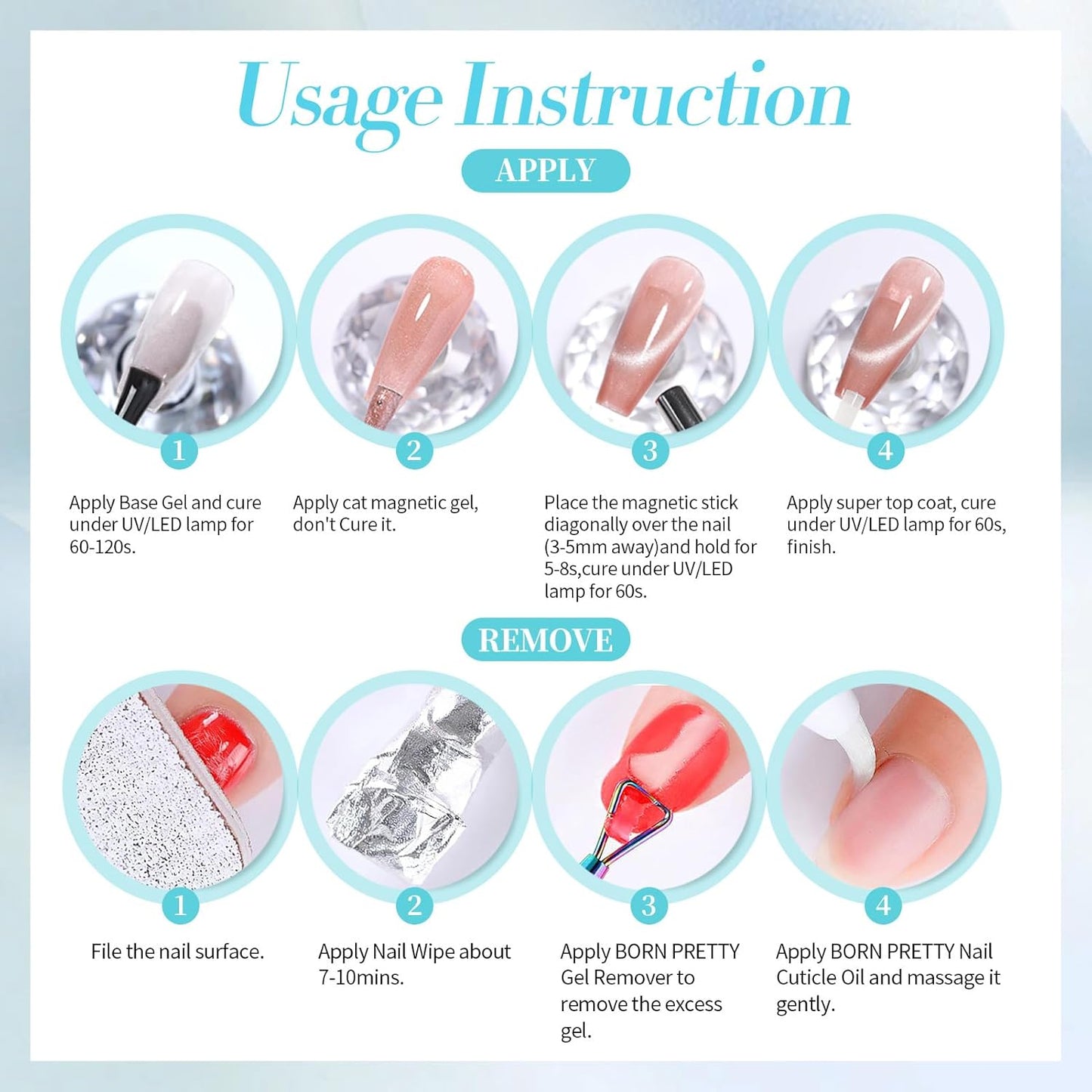 Usage Instruction

APPLY

1

Apply Base Gel and cure under UV/LED lamp for 60-120s.

2

Apply cat magnetic gel, don't Cure it.

3

Place the magnetic stick diagonally over the nail (3-5mm away)and hold for 5-8s,cure under UV/LED lamp for 60s.

4

Apply super top coat, cure under UV/LED lamp for 60s, finish.

REMOVE

1

File the nail surface.

2

Apply Nail Wipe about 7-10mins.

3

Apply BORN PRETTY Gel Remover to remove the excess gel.

4

Apply BORN PRETTY Nail Cuticle Oil and massage it gently.