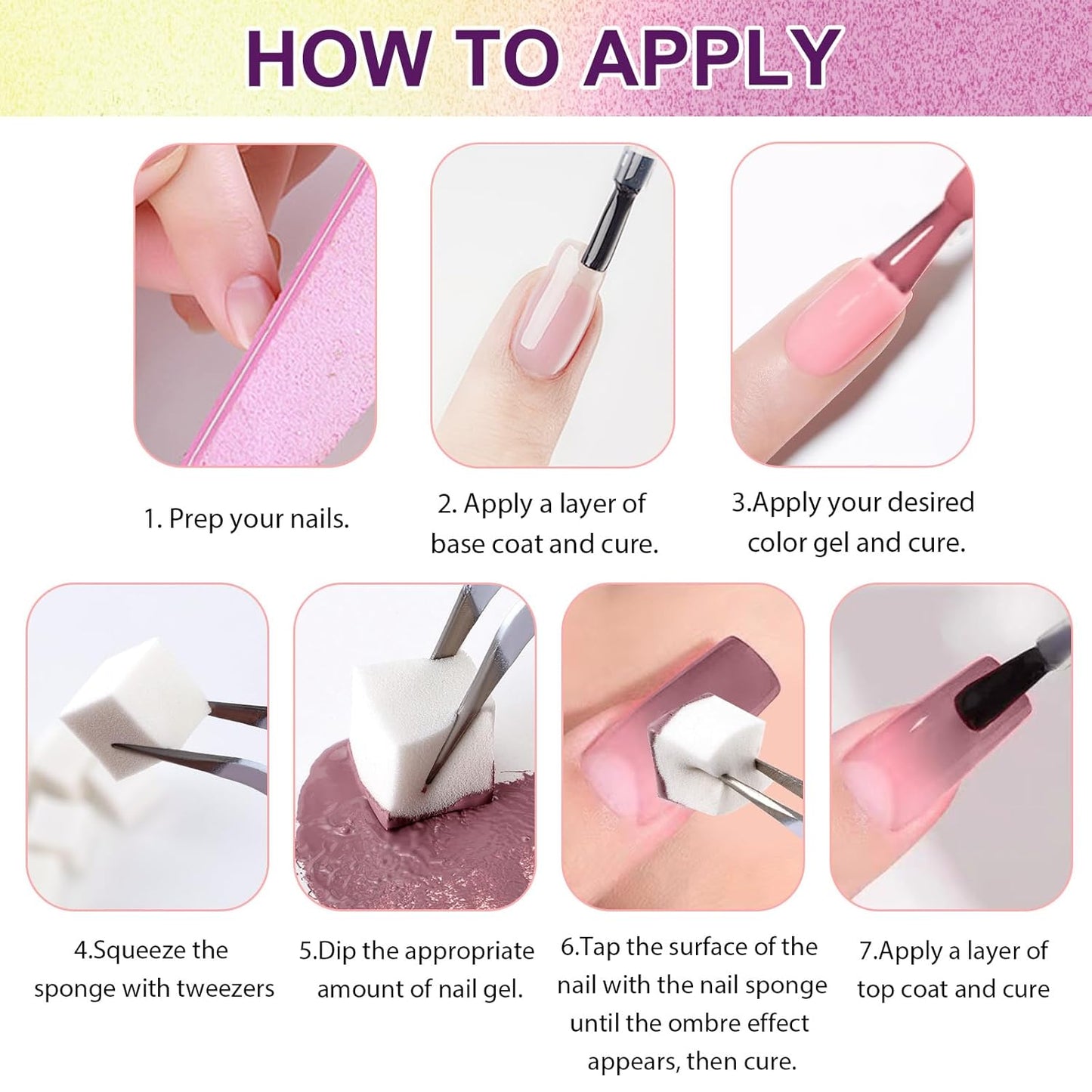 HOW TO APPLY

1. Prep your nails.

2. Apply a layer of base coat and cure.

3.Apply your desired color gel and cure.

4.Squeeze the sponge with tweezers

5.Dip the appropriate amount of nail gel.

6.Tap the surface of the nail with the nail sponge until the ombre effect appears, then cure.

7.Apply a layer of top coat and cure