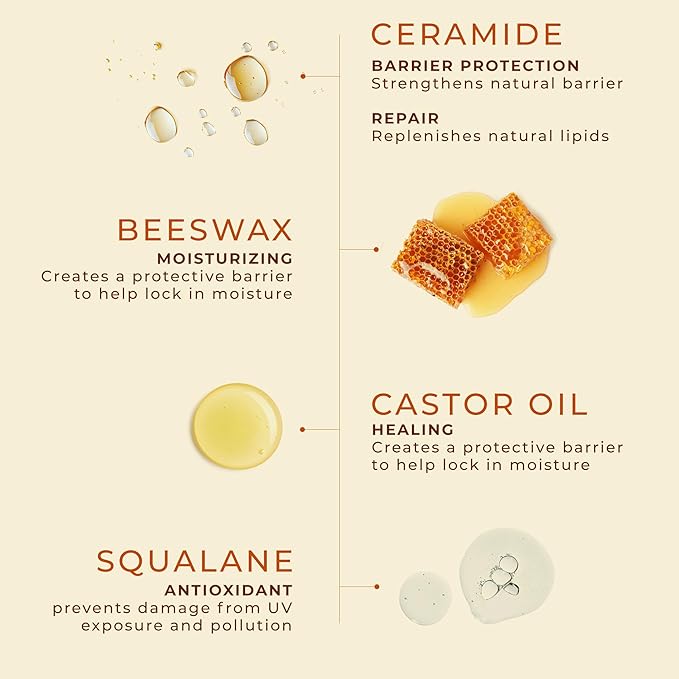 CERAMIDE
BARRIER PROTECTION
Strengthens natural barrier

REPAIR
Replenishes natural lipids

BEESWAX
MOISTURIZING
Creates a protective barrier to help lock in moisture

CASTOR OIL
HEALING
Creates a protective barrier to help lock in moisture

SQUALANE
ANTIOXIDANT
prevents damage from UV exposure and pollution