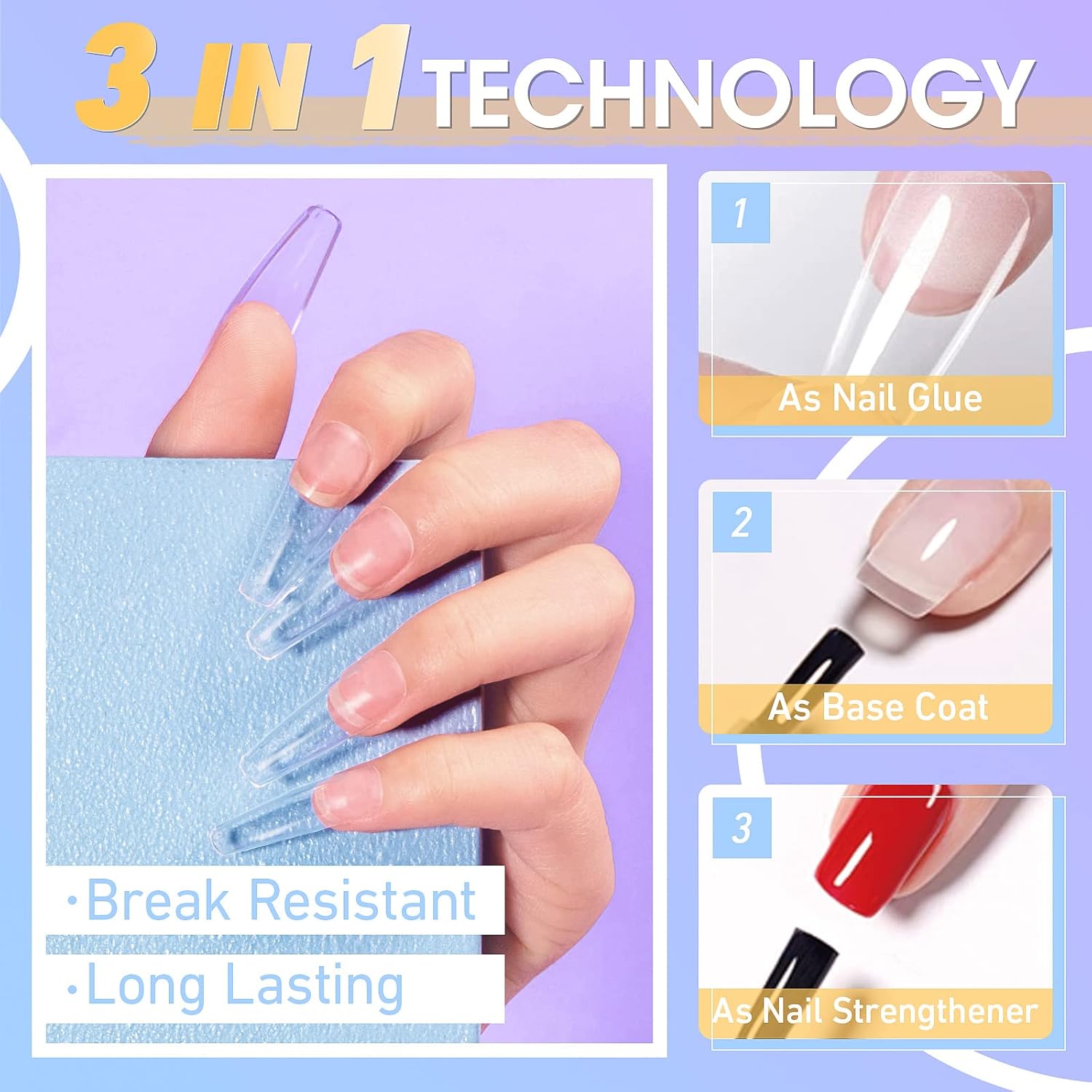 3 IN 1 TECHNOLOGY

·Break Resistant
·Long Lasting

1
As Nail Glue

2
As Base Coat

3
As Nail Strengthener