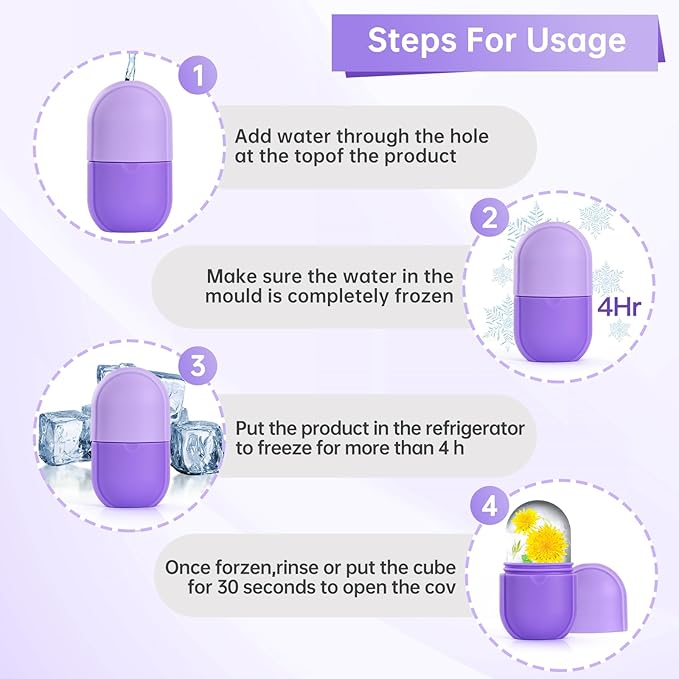 Steps For Usage

1

Add water through the hole at the topof the product

2

Make sure the water in the mould is completely frozen

4Hr

3

Put the product in the refrigerator to freeze for more than 4 h

4

Once forzen,rinse or put the cube for 30 seconds to open the cov