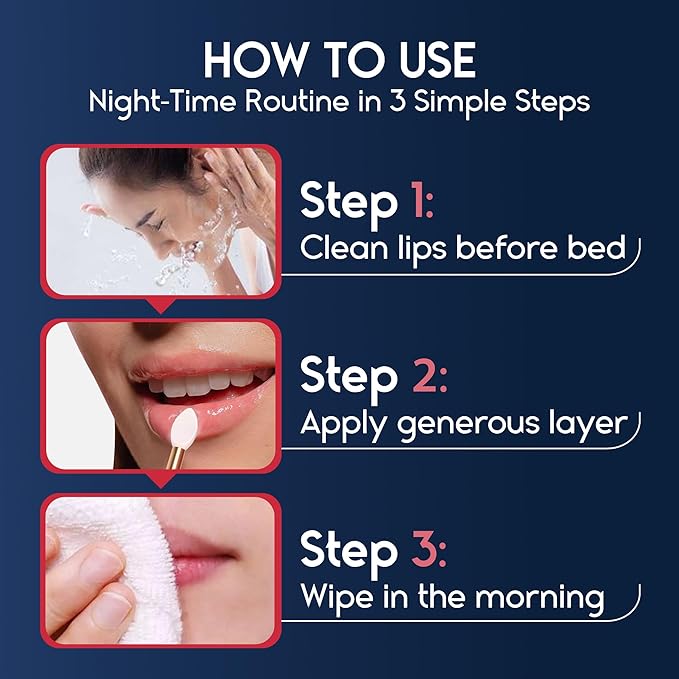 HOW TO USE
Night-Time Routine in 3 Simple Steps

Step 1:
Clean lips before bed

Step 2:
Apply generous layer

Step 3:
Wipe in the morning