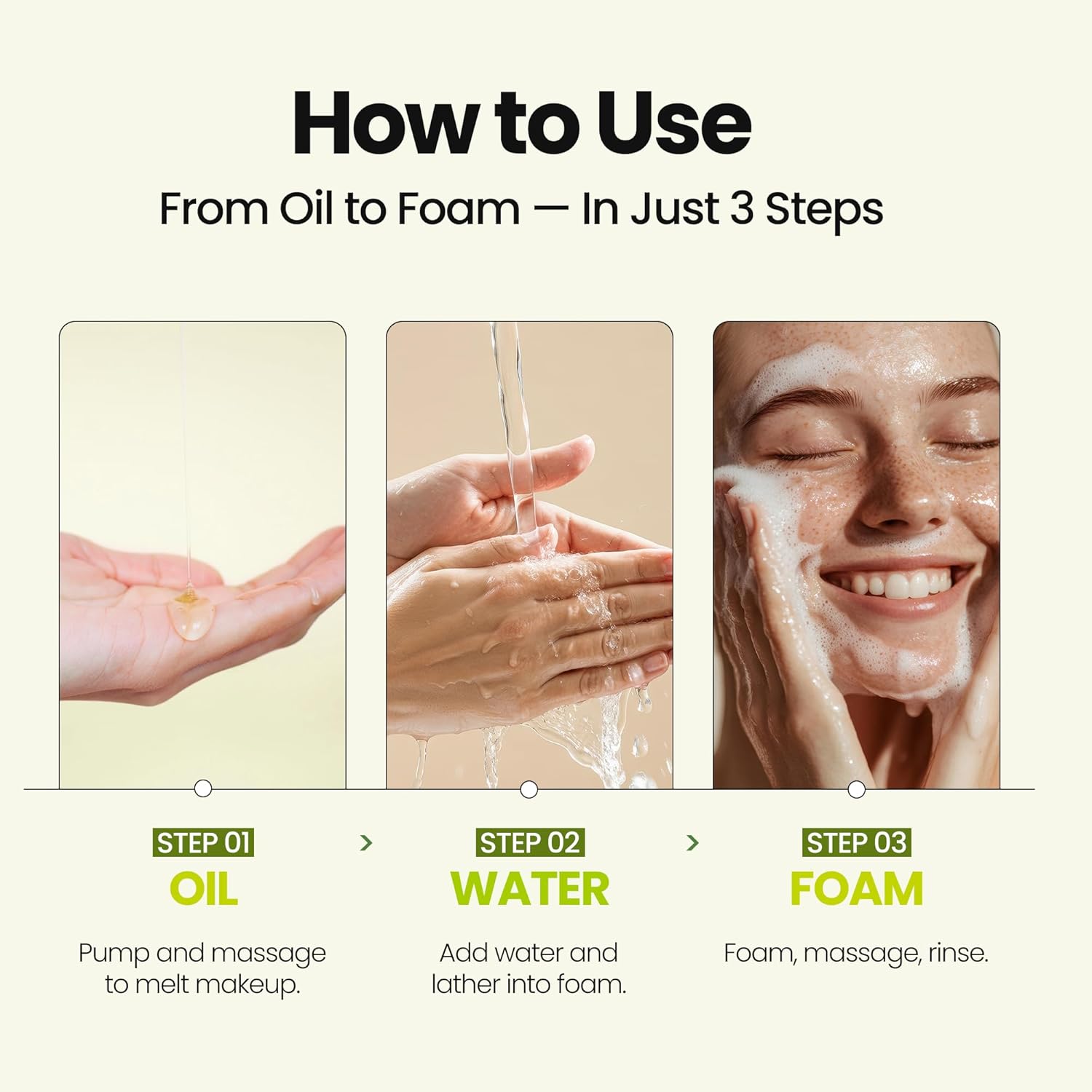 How to Use

From Oil to Foam — In Just 3 Steps

STEP 01
OIL
Pump and massage to melt makeup.

›

STEP 02
WATER
Add water and lather into foam.

›

STEP 03
FOAM
Foam, massage, rinse.