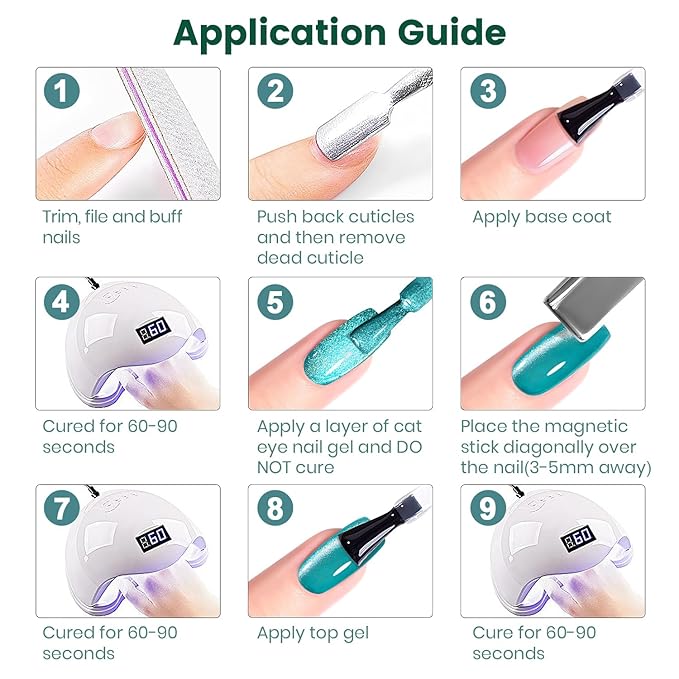 Application Guide

1
Trim, file and buff nails

2
Push back cuticles and then remove dead cuticle

3
Apply base coat

4
60
Cured for 60-90 seconds

5
Apply a layer of cat eye nail gel and DO NOT cure

6
Place the magnetic stick diagonally over the nail(3-5mm away)

7
60
Cured for 60-90 seconds

8
Apply top gel

9
60
Cure for 60-90 seconds