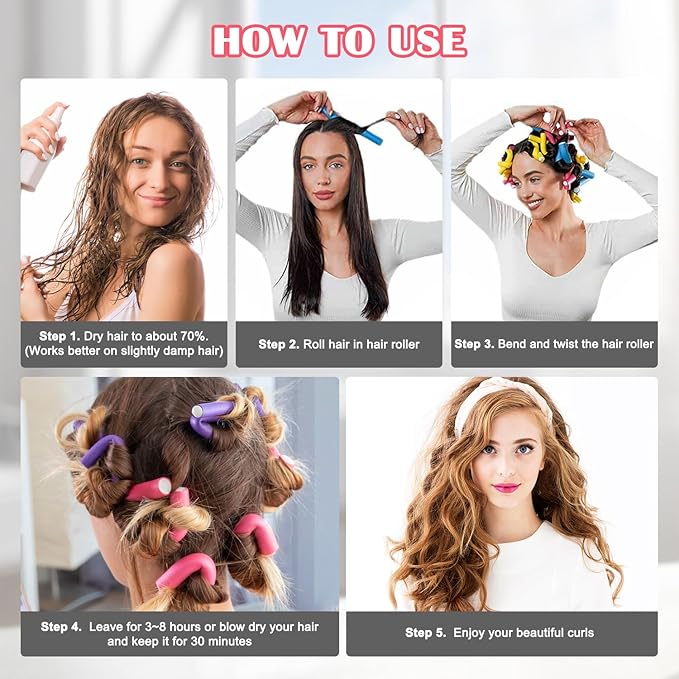 HOW TO USE

Step 1. Dry hair to about 70%. (Works better on slightly damp hair)

Step 2. Roll hair in hair roller

Step 3. Bend and twist the hair roller

Step 4. Leave for 3~8 hours or blow dry your hair and keep it for 30 minutes

Step 5. Enjoy your beautiful curls