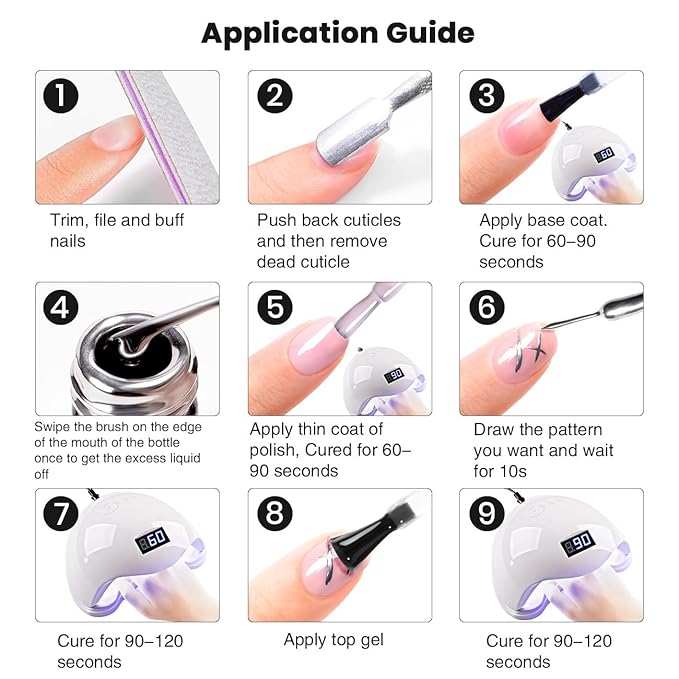 Application Guide

1
Trim, file and buff nails

2
Push back cuticles and then remove dead cuticle

3
60
Apply base coat. Cure for 60–90 seconds

4
Swipe the brush on the edge of the mouth of the bottle once to get the excess liquid off

5
90
Apply thin coat of polish, Cured for 60–90 seconds

6
Draw the pattern you want and wait for 10s

7
60
Cure for 90–120 seconds

8
Apply top gel

9
90
Cure for 90–120 seconds