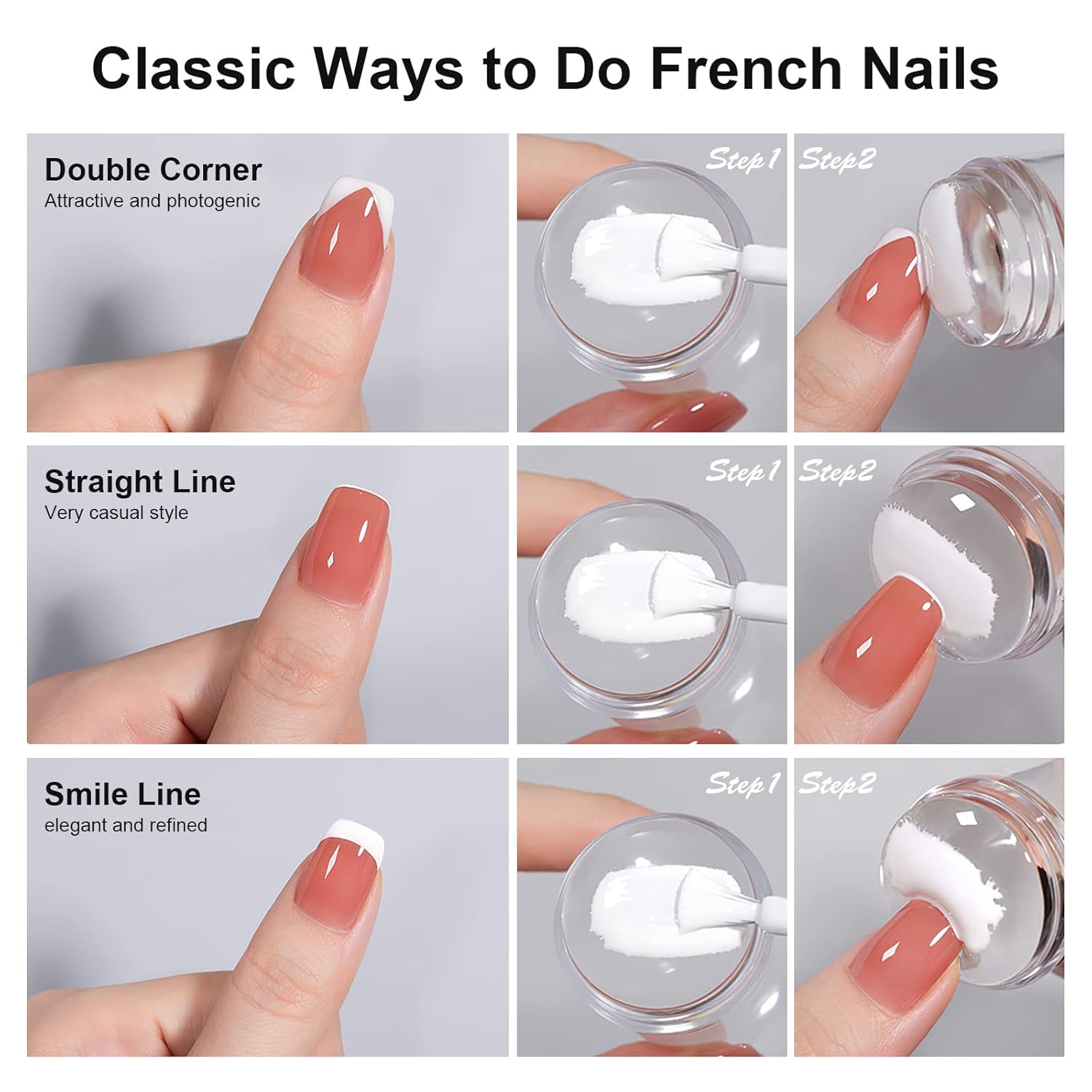 Classic Ways to Do French Nails

Double Corner
Attractive and photogenic

Step1

Step2

Straight Line
Very casual style

Step1

Step2

Smile Line
elegant and refined

Step1

Step2