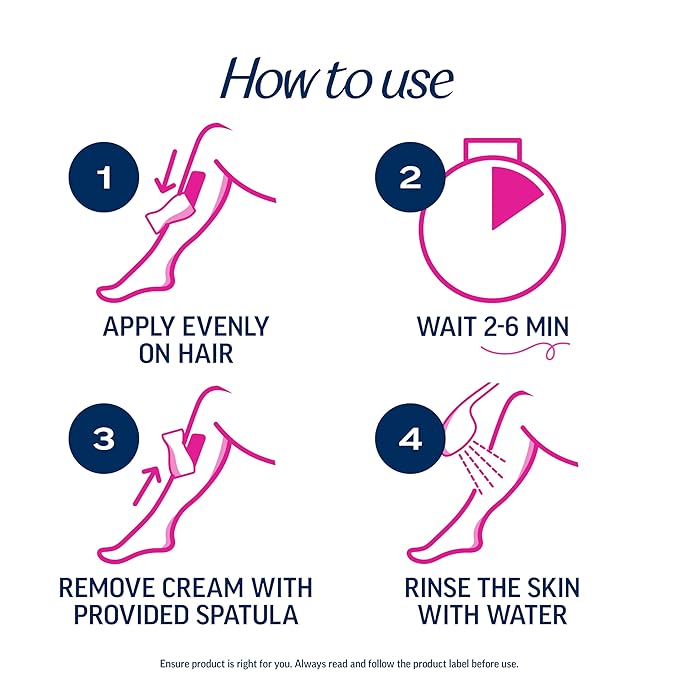 How to use

1
APPLY EVENLY ON HAIR

2
WAIT 2-6 MIN

3
REMOVE CREAM WITH PROVIDED SPATULA

4
RINSE THE SKIN WITH WATER

Ensure product is right for you. Always read and follow the product label before use.