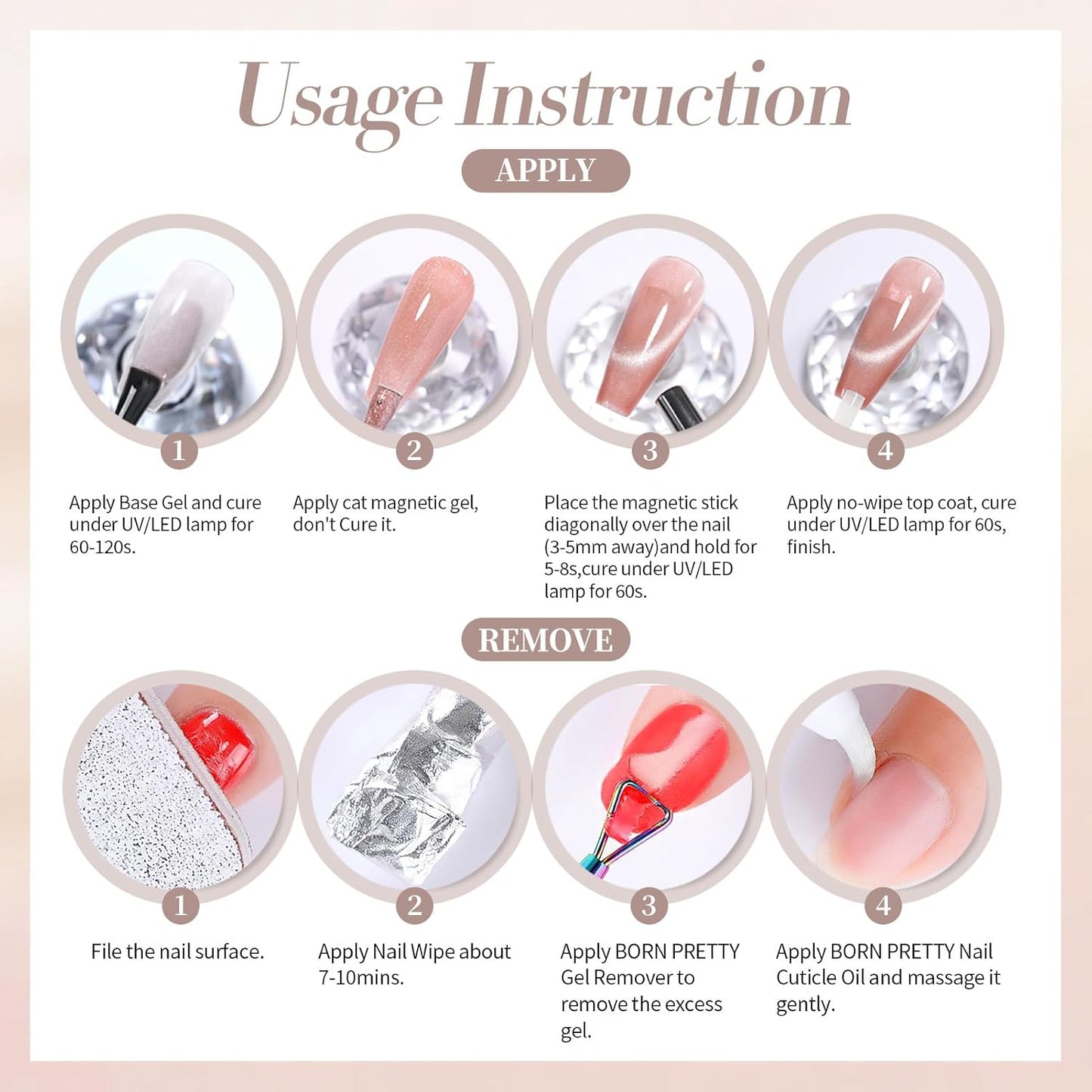 Usage Instruction

APPLY

1

Apply Base Gel and cure under UV/LED lamp for 60-120s.

2

Apply cat magnetic gel, don't Cure it.

3

Place the magnetic stick diagonally over the nail (3-5mm away)and hold for 5-8s,cure under UV/LED lamp for 60s.

4

Apply no-wipe top coat, cure under UV/LED lamp for 60s, finish.

REMOVE

1

File the nail surface.

2

Apply Nail Wipe about 7-10mins.

3

Apply BORN PRETTY Gel Remover to remove the excess gel.

4

Apply BORN PRETTY Nail Cuticle Oil and massage it gently.