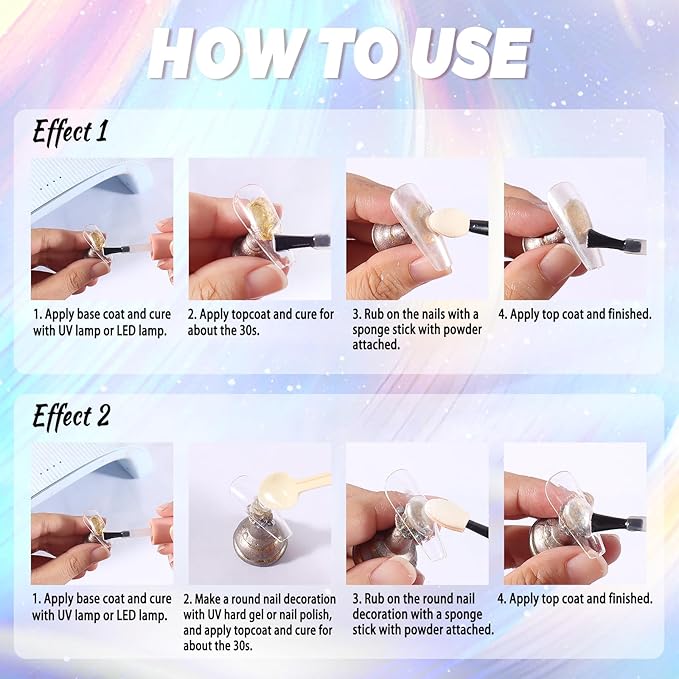 HOW TO USE

Effect 1

1. Apply base coat and cure with UV lamp or LED lamp.

2. Apply topcoat and cure for about the 30s.

3. Rub on the nails with a sponge stick with powder attached.

4. Apply top coat and finished.

Effect 2

1. Apply base coat and cure with UV lamp or LED lamp.

2. Make a round nail decoration with UV hard gel or nail polish, and apply topcoat and cure for about the 30s.

3. Rub on the round nail decoration with a sponge stick with powder attached.

4. Apply top coat and finished.