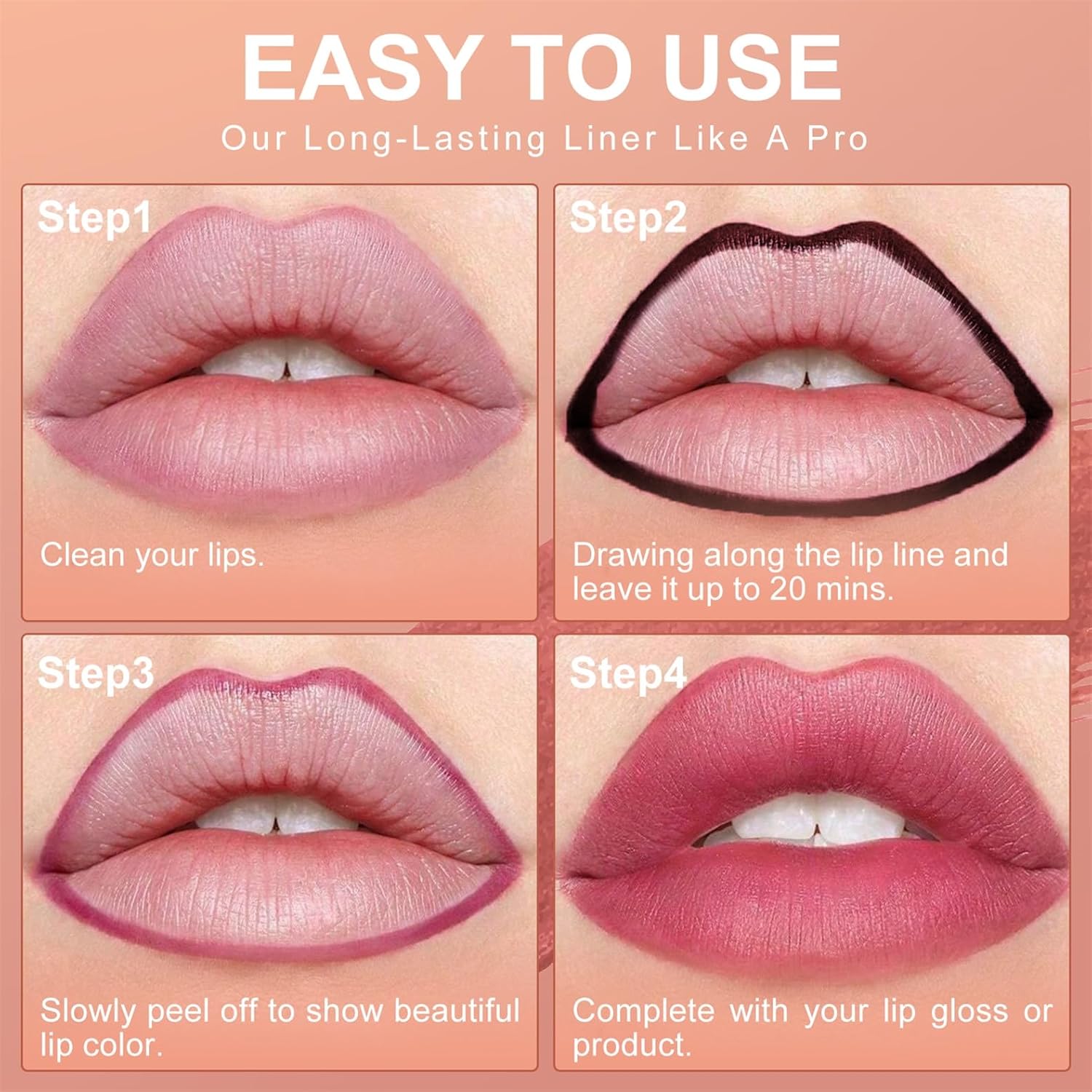 EASY TO USE

Our Long-Lasting Liner Like A Pro

Step1

Clean your lips.

Step2

Drawing along the lip line and leave it up to 20 mins.

Step3

Slowly peel off to show beautiful lip color.

Step4

Complete with your lip gloss or product.