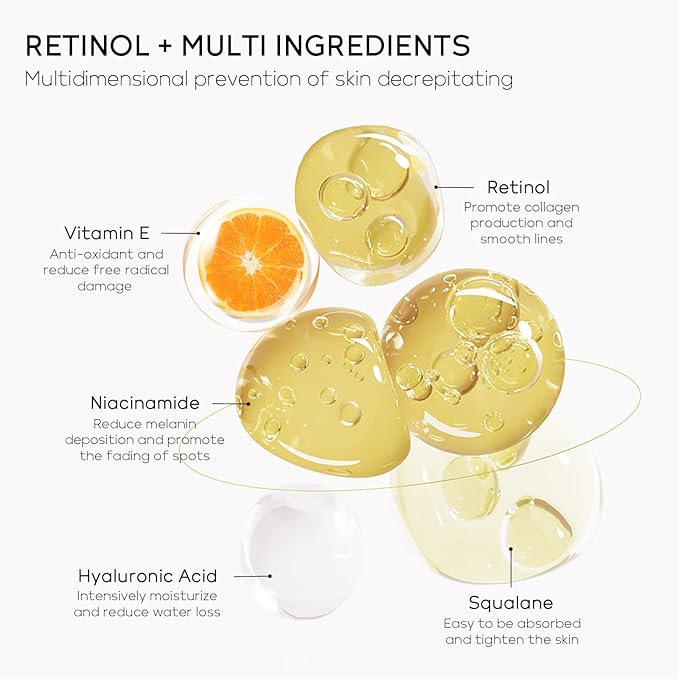 RETINOL + MULTI INGREDIENTS
Multidimensional prevention of skin decrepitating

Retinol
Promote collagen production and smooth lines

Vitamin E
Anti-oxidant and reduce free radical damage

Niacinamide
Reduce melanin deposition and promote the fading of spots

Hyaluronic Acid
Intensively moisturize and reduce water loss

Squalane
Easy to be absorbed and tighten the skin