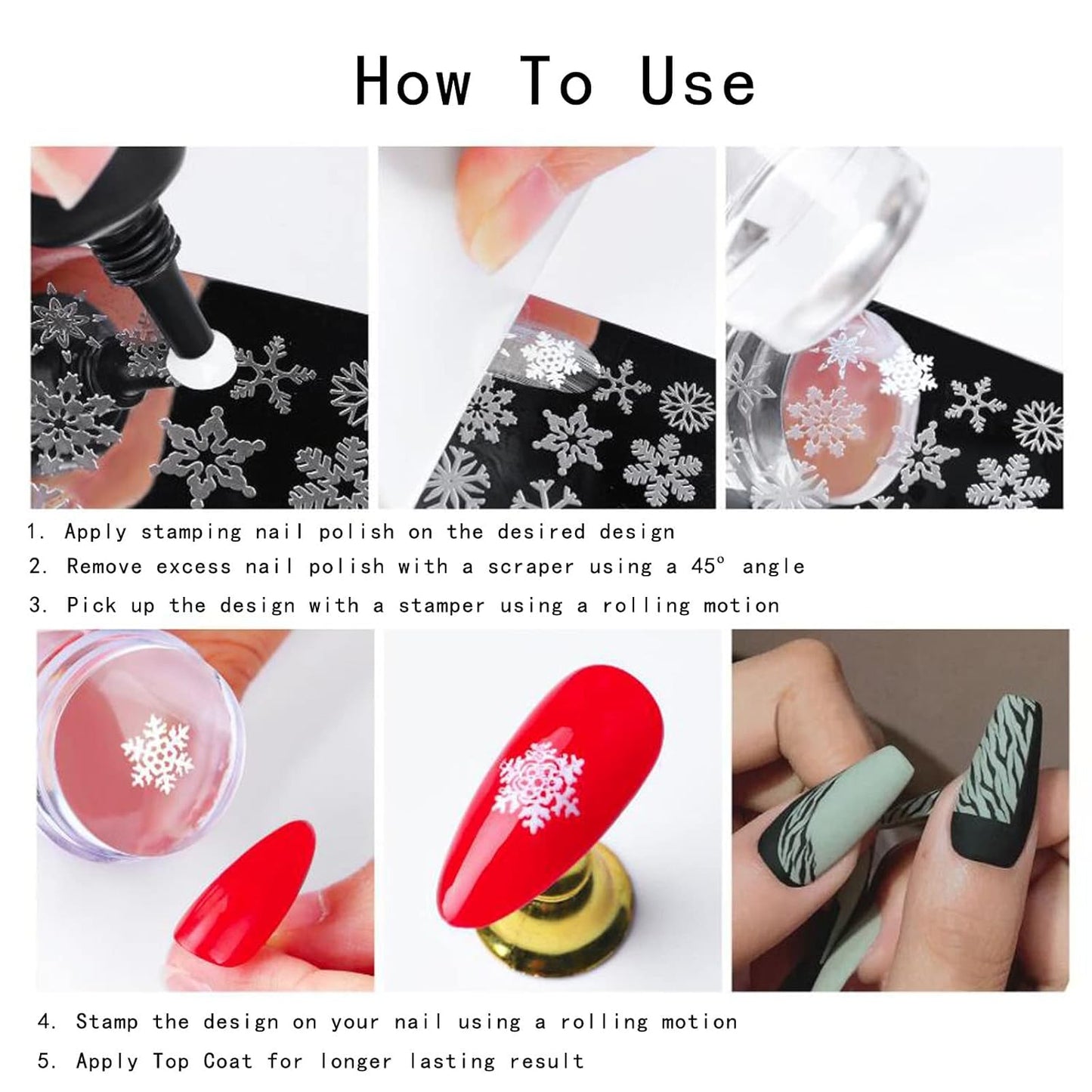 How To Use

1. Apply stamping nail polish on the desired design
2. Remove excess nail polish with a scraper using a 45° angle
3. Pick up the design with a stamper using a rolling motion

4. Stamp the design on your nail using a rolling motion
5. Apply Top Coat for longer lasting result