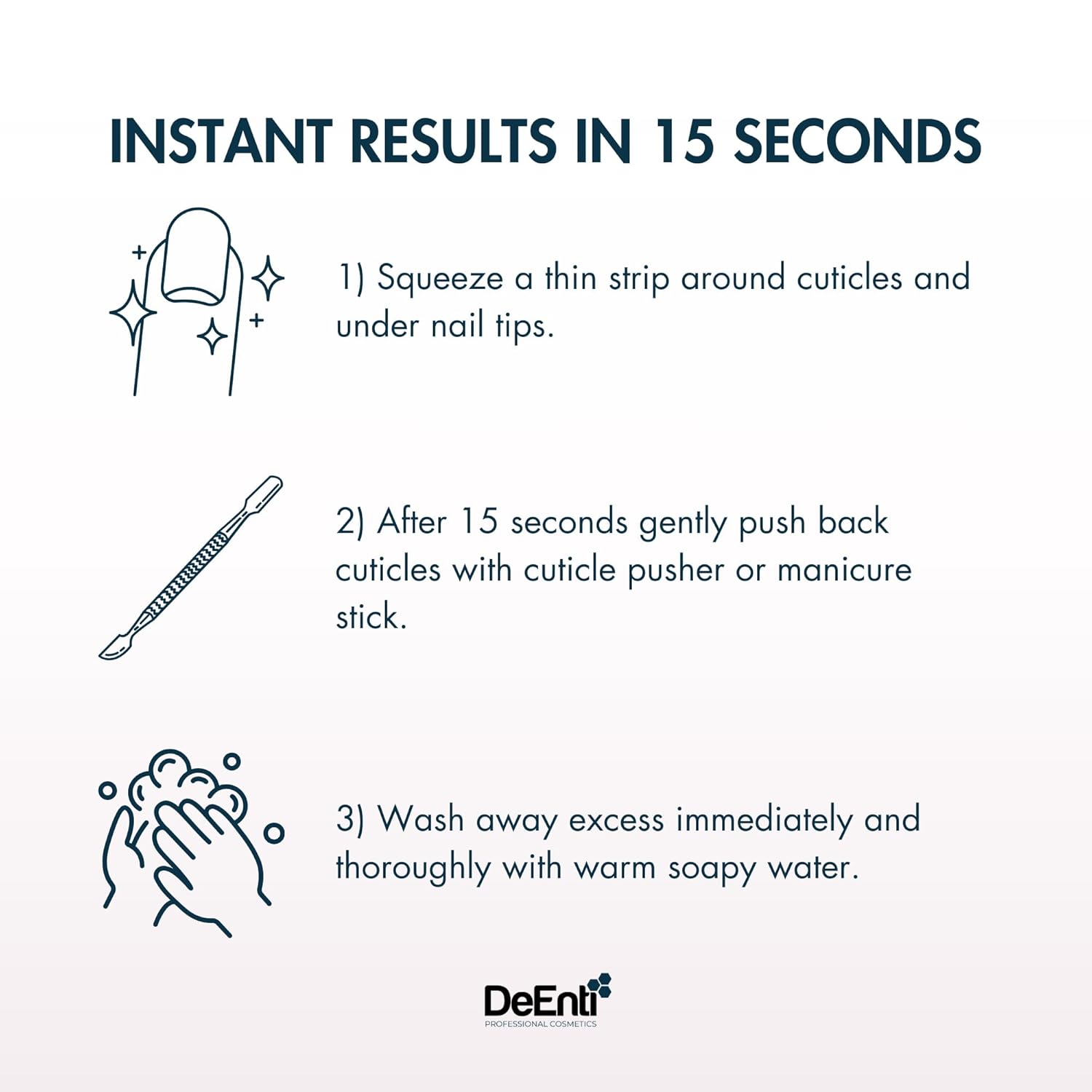 INSTANT RESULTS IN 15 SECONDS

1) Squeeze a thin strip around cuticles and under nail tips.

2) After 15 seconds gently push back cuticles with cuticle pusher or manicure stick.

3) Wash away excess immediately and thoroughly with warm soapy water.

DeEnti
PROFESSIONAL COSMETICS