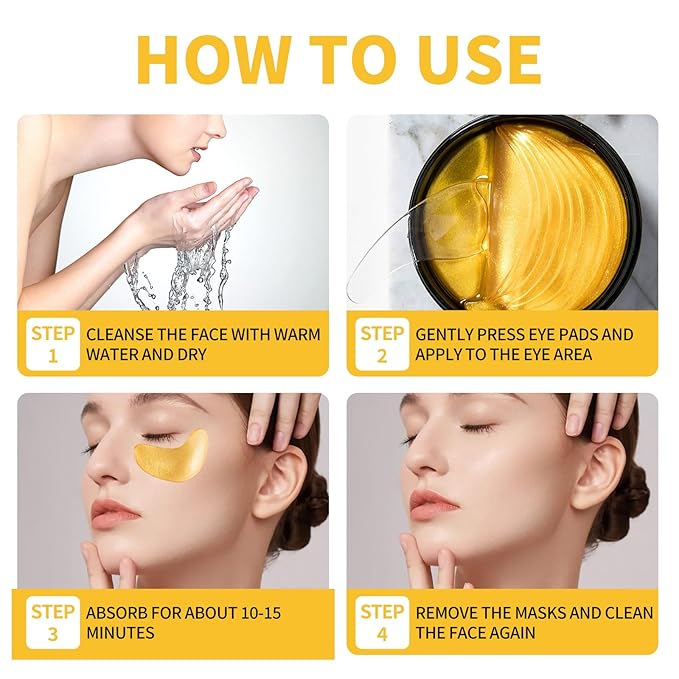 HOW TO USE

STEP 1 CLEANSE THE FACE WITH WARM WATER AND DRY

STEP 2 GENTLY PRESS EYE PADS AND APPLY TO THE EYE AREA

STEP 3 ABSORB FOR ABOUT 10-15 MINUTES

STEP 4 REMOVE THE MASKS AND CLEAN THE FACE AGAIN