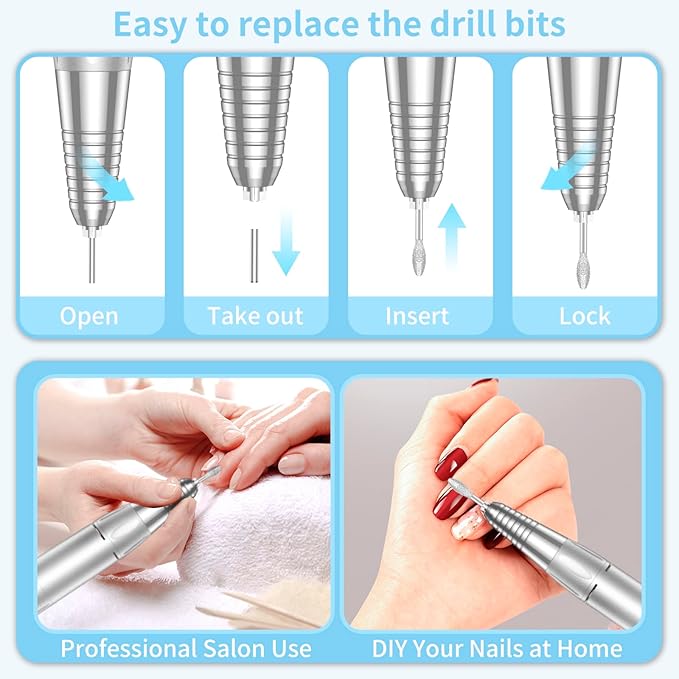 Easy to replace the drill bits

Open

Take out

Insert

Lock

Professional Salon Use

DIY Your Nails at Home