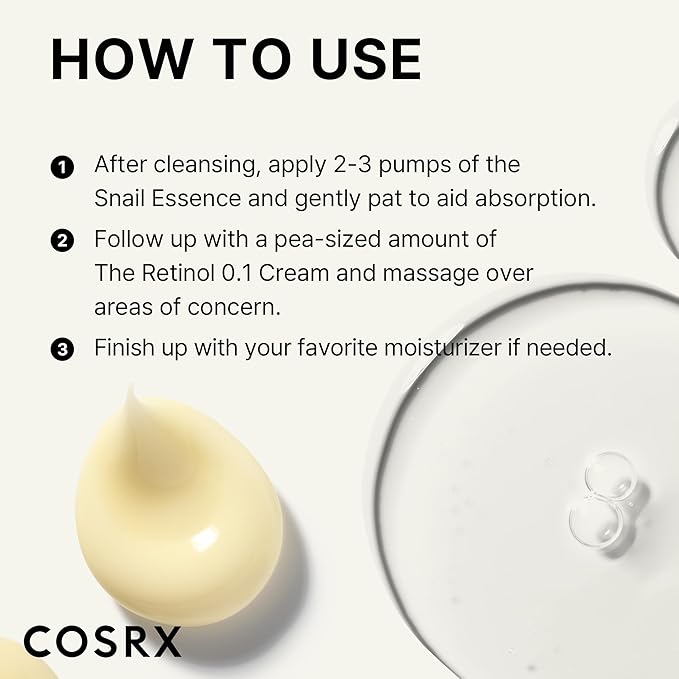 HOW TO USE

1 After cleansing, apply 2-3 pumps of the Snail Essence and gently pat to aid absorption.

2 Follow up with a pea-sized amount of The Retinol 0.1 Cream and massage over areas of concern.

3 Finish up with your favorite moisturizer if needed.

COSRX