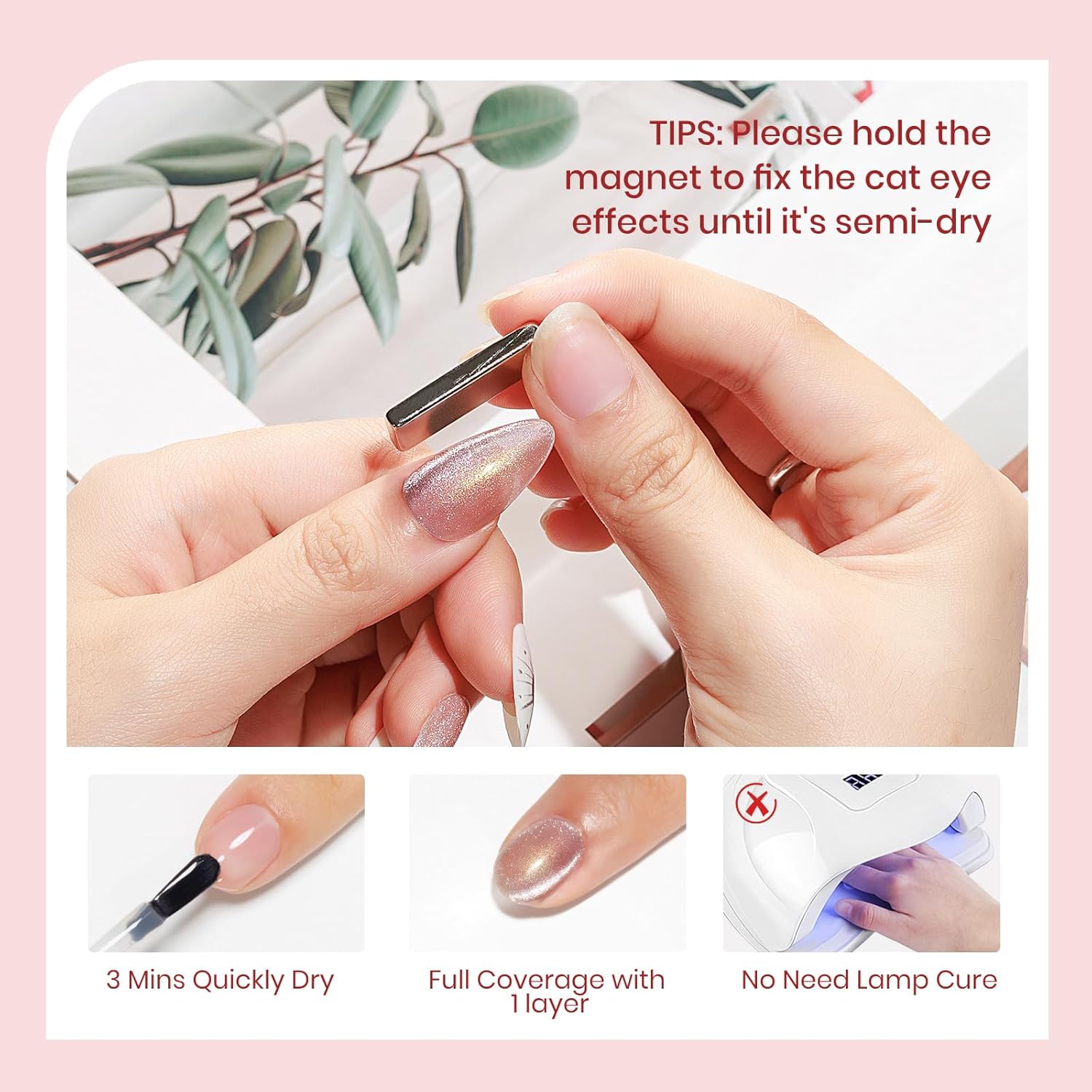 TIPS: Please hold the magnet to fix the cat eye effects until it's semi-dry

3 Mins Quickly Dry

Full Coverage with 1 layer

No Need Lamp Cure