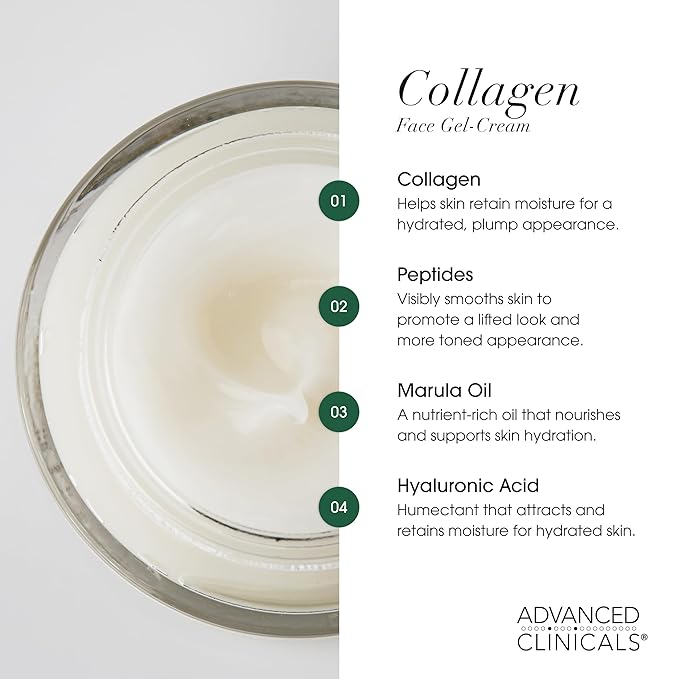 Collagen
Face Gel-Cream

01
Collagen
Helps skin retain moisture for a hydrated, plump appearance.

02
Peptides
Visibly smooths skin to promote a lifted look and more toned appearance.

03
Marula Oil
A nutrient-rich oil that nourishes and supports skin hydration.

04
Hyaluronic Acid
Humectant that attracts and retains moisture for hydrated skin.

ADVANCED
CLINICALS®