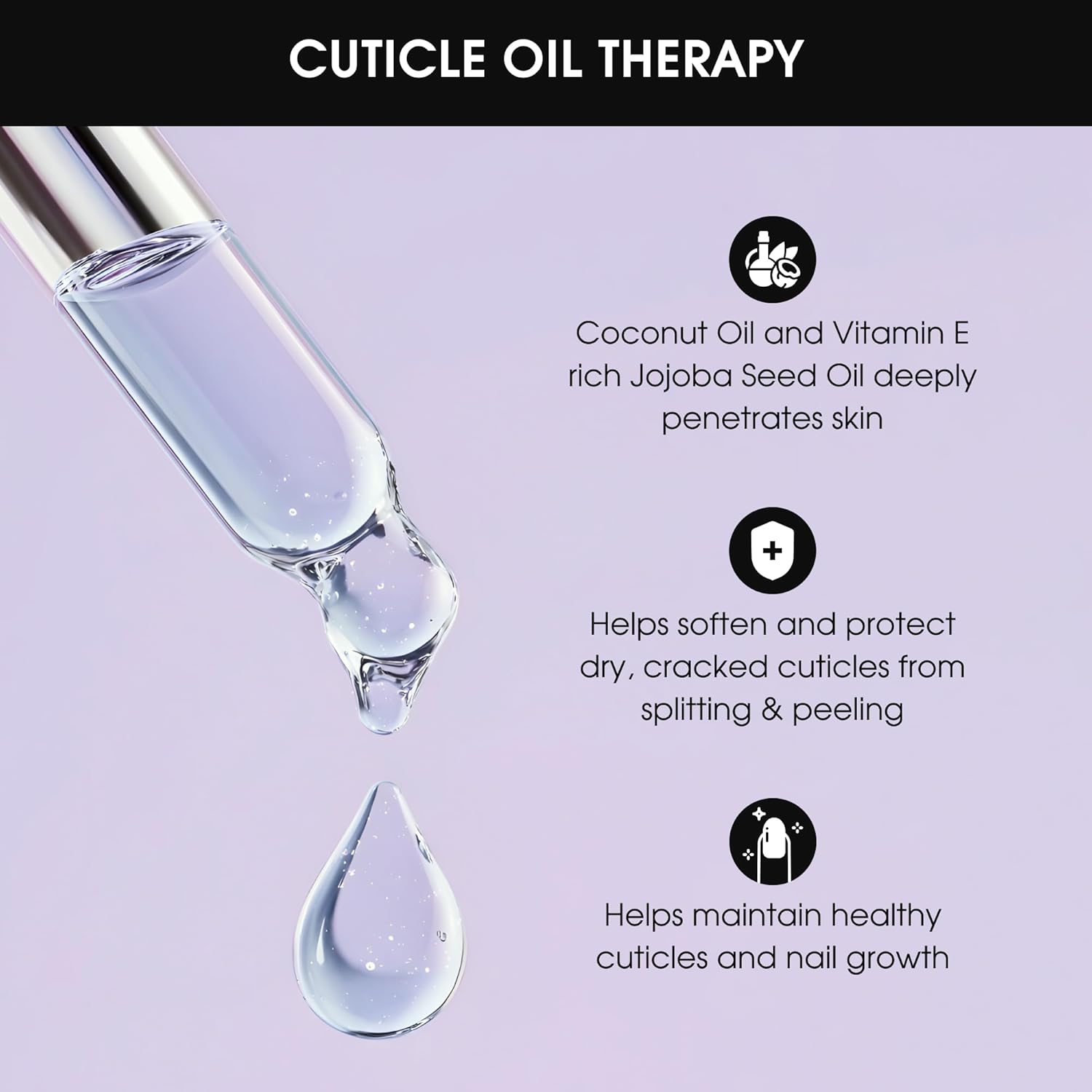 CUTICLE OIL THERAPY

Coconut Oil and Vitamin E rich Jojoba Seed Oil deeply penetrates skin

Helps soften and protect dry, cracked cuticles from splitting & peeling

Helps maintain healthy cuticles and nail growth