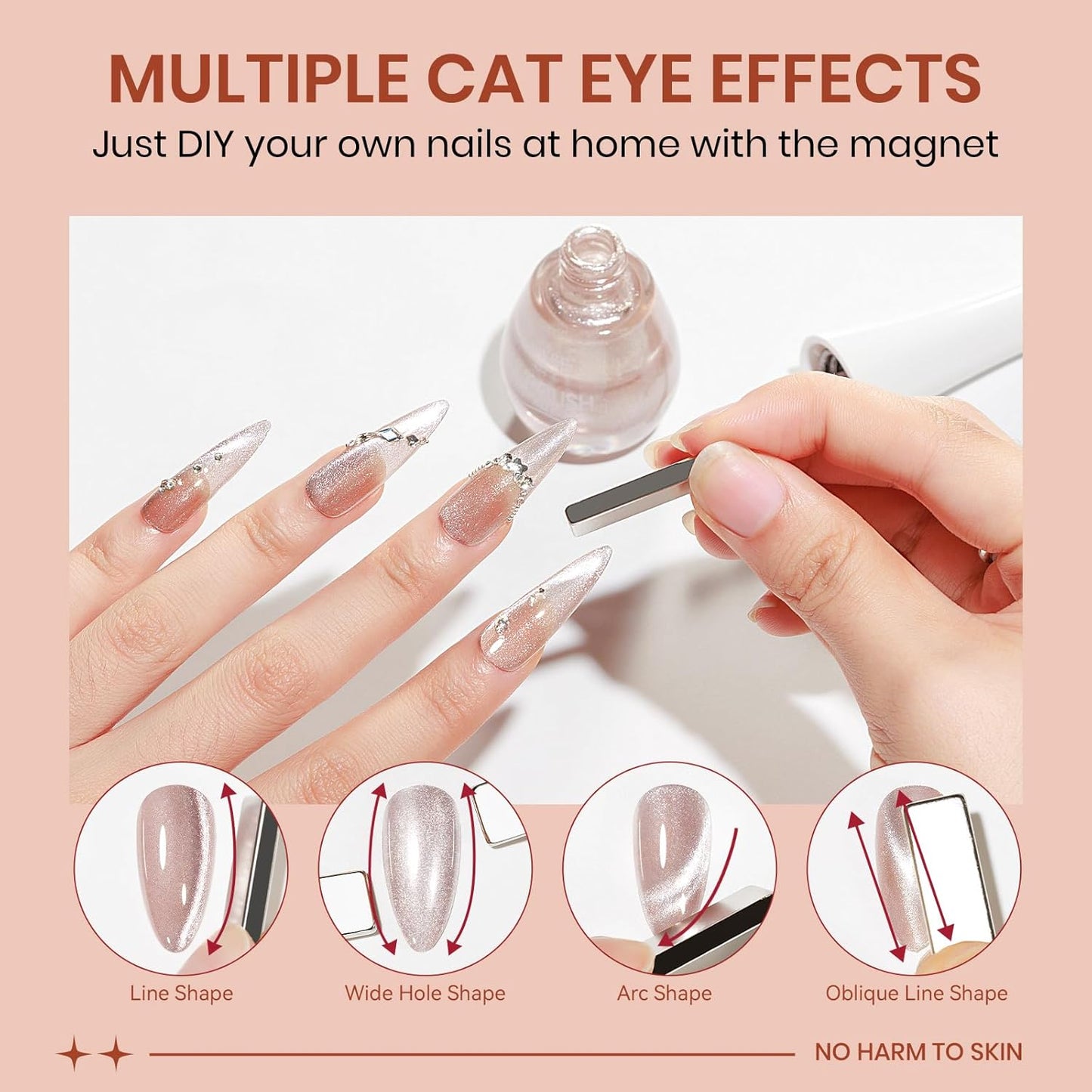 MULTIPLE CAT EYE EFFECTS
Just DIY your own nails at home with the magnet

Line Shape
Wide Hole Shape
Arc Shape
Oblique Line Shape

NO HARM TO SKIN