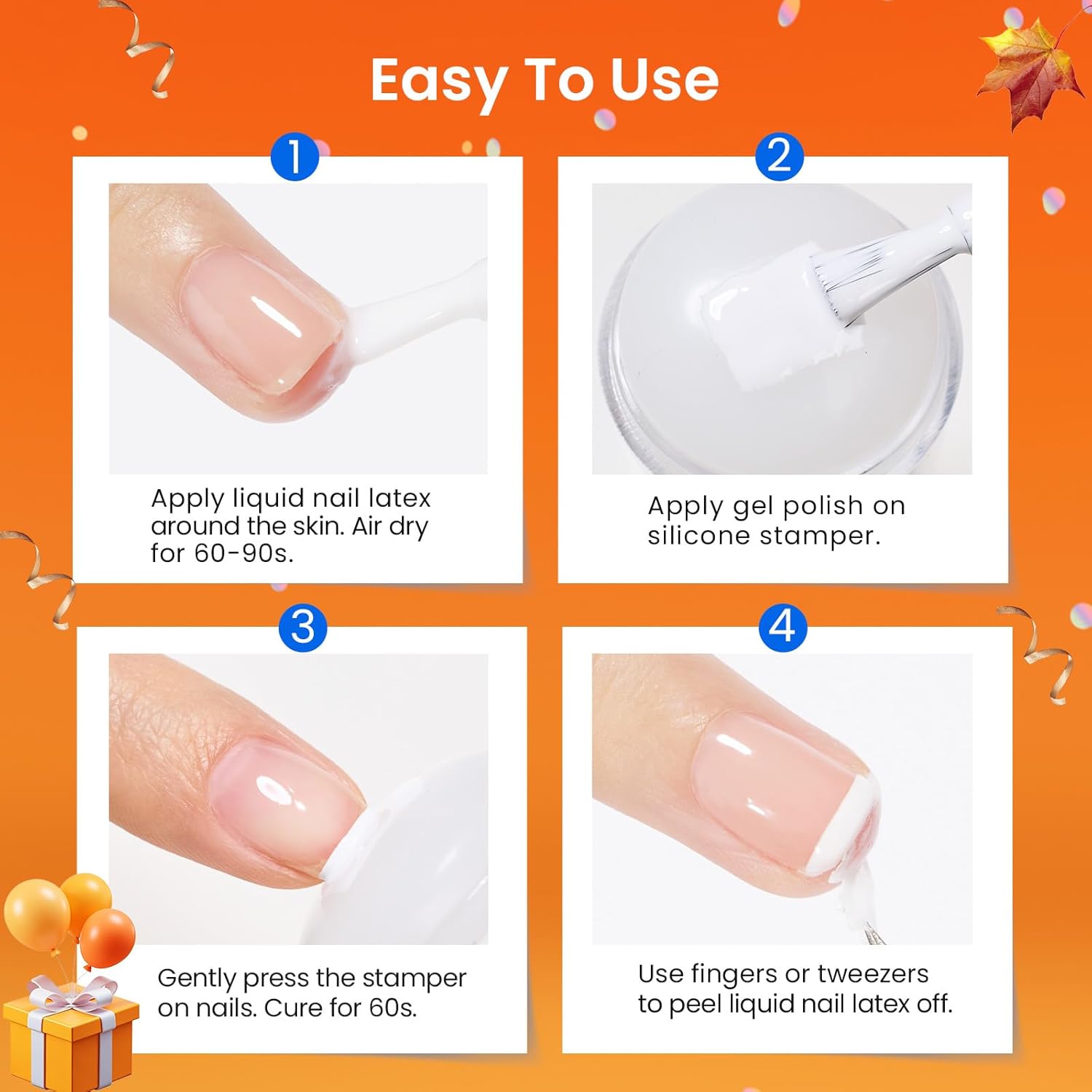 Easy To Use

1

Apply liquid nail latex around the skin. Air dry for 60-90s.

2

Apply gel polish on silicone stamper.

3

Gently press the stamper on nails. Cure for 60s.

4

Use fingers or tweezers to peel liquid nail latex off.