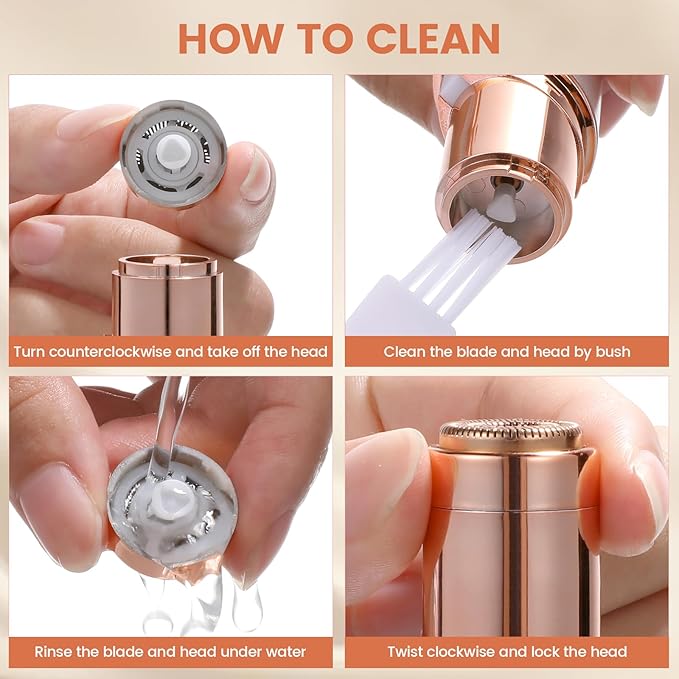 HOW TO CLEAN

Turn counterclockwise and take off the head

Clean the blade and head by bush

Rinse the blade and head under water

Twist clockwise and lock the head