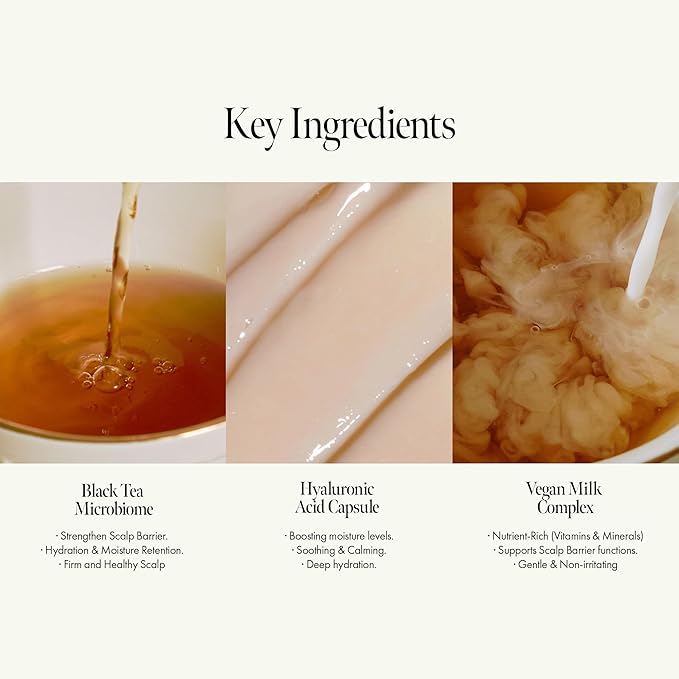 Key Ingredients

Black Tea Microbiome

· Strengthen Scalp Barrier.
· Hydration & Moisture Retention.
· Firm and Healthy Scalp

Hyaluronic Acid Capsule

· Boosting moisture levels.
· Soothing & Calming.
· Deep hydration.

Vegan Milk Complex

· Nutrient-Rich (Vitamins & Minerals)
· Supports Scalp Barrier functions.
· Gentle & Non-irritating