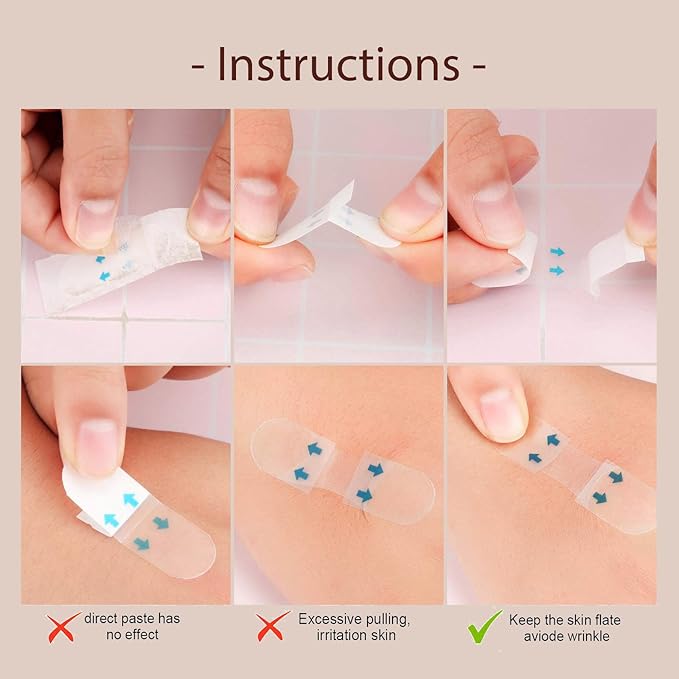 - Instructions -

direct paste has no effect

Excessive pulling, irritation skin

Keep the skin flate aviode wrinkle