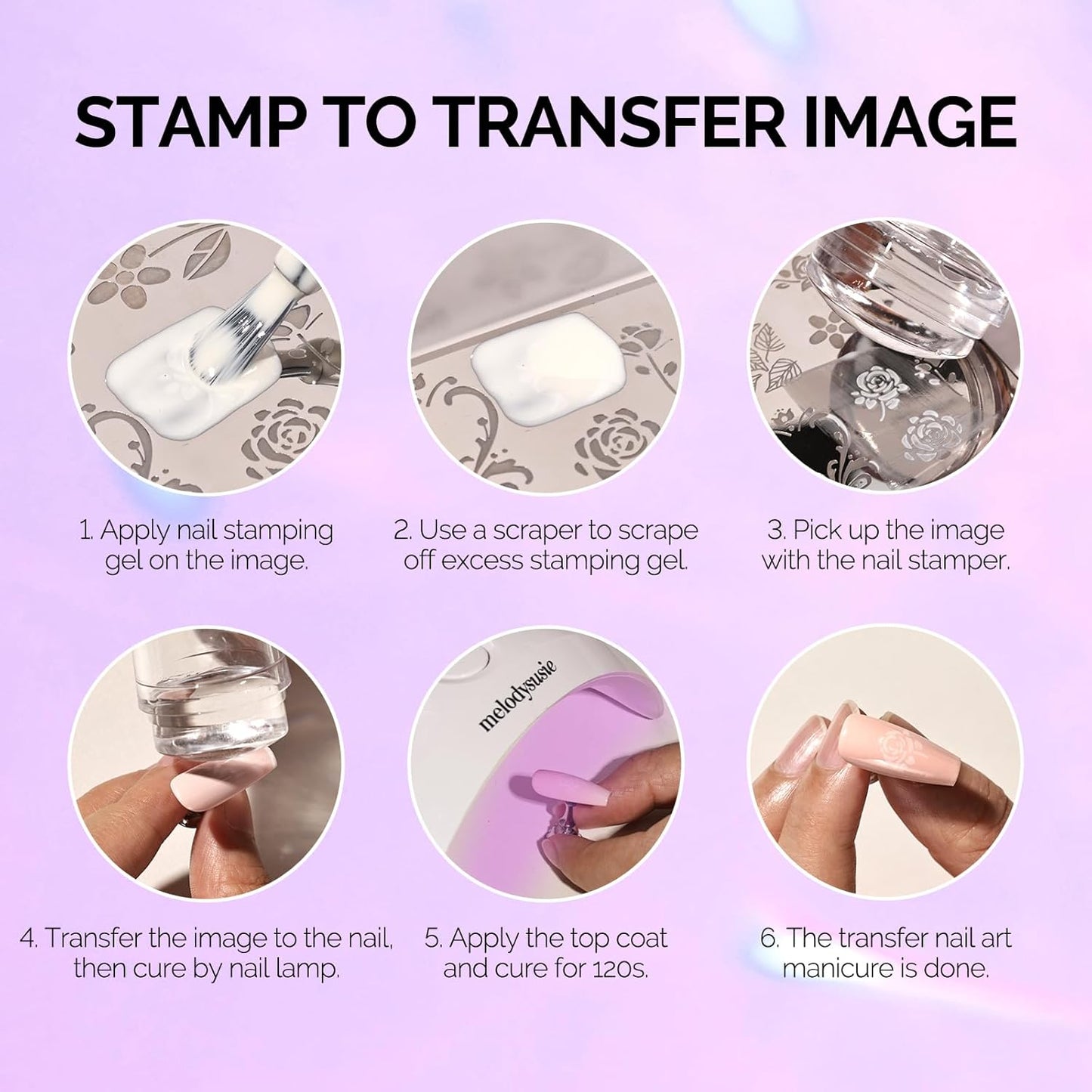 STAMP TO TRANSFER IMAGE

1. Apply nail stamping gel on the image.

2. Use a scraper to scrape off excess stamping gel.

3. Pick up the image with the nail stamper.

melodysusie

4. Transfer the image to the nail, then cure by nail lamp.

5. Apply the top coat and cure for 120s.

6. The transfer nail art manicure is done.